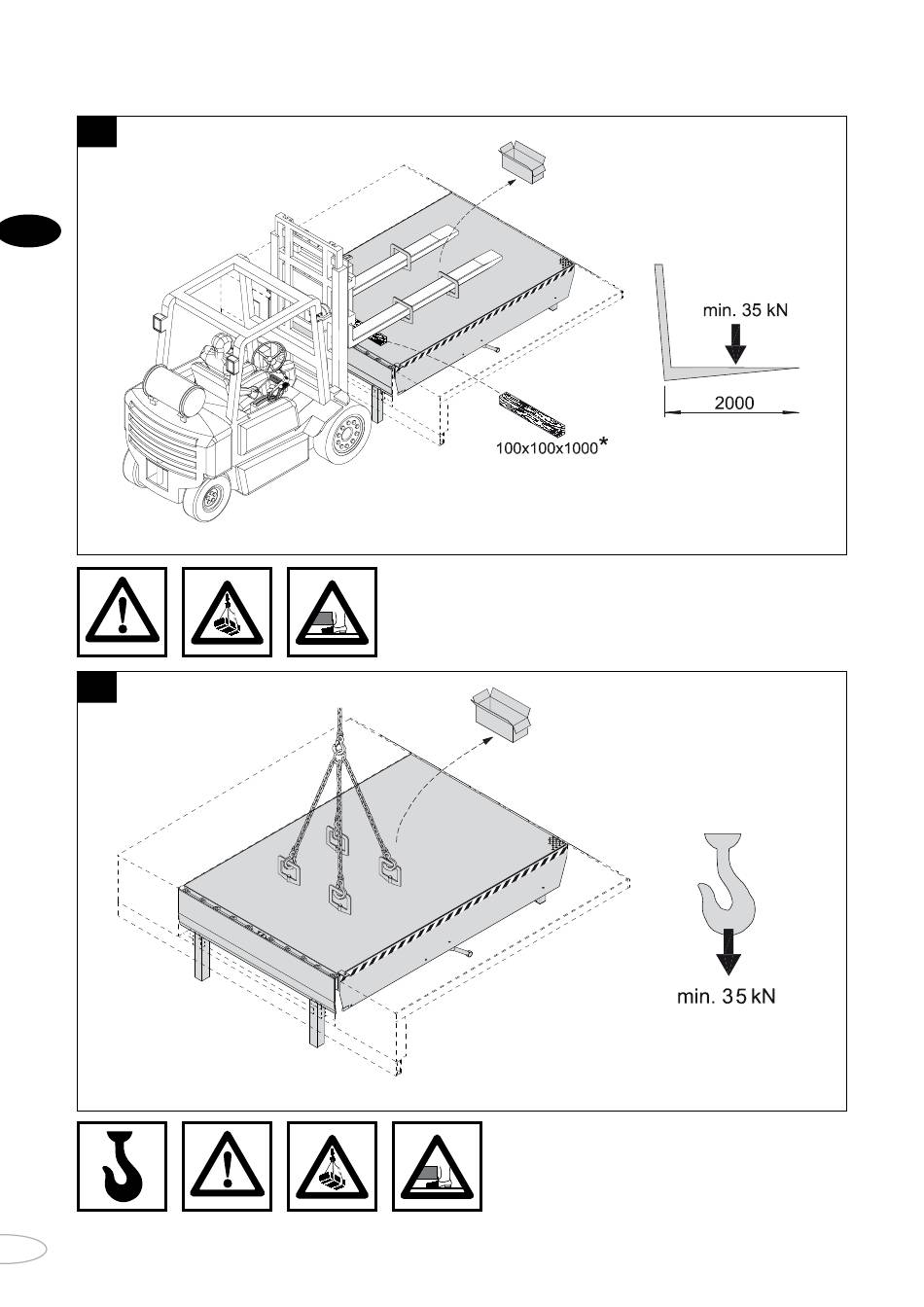 min. 35 kN

2000

100x100x1000*

min. 35 kN