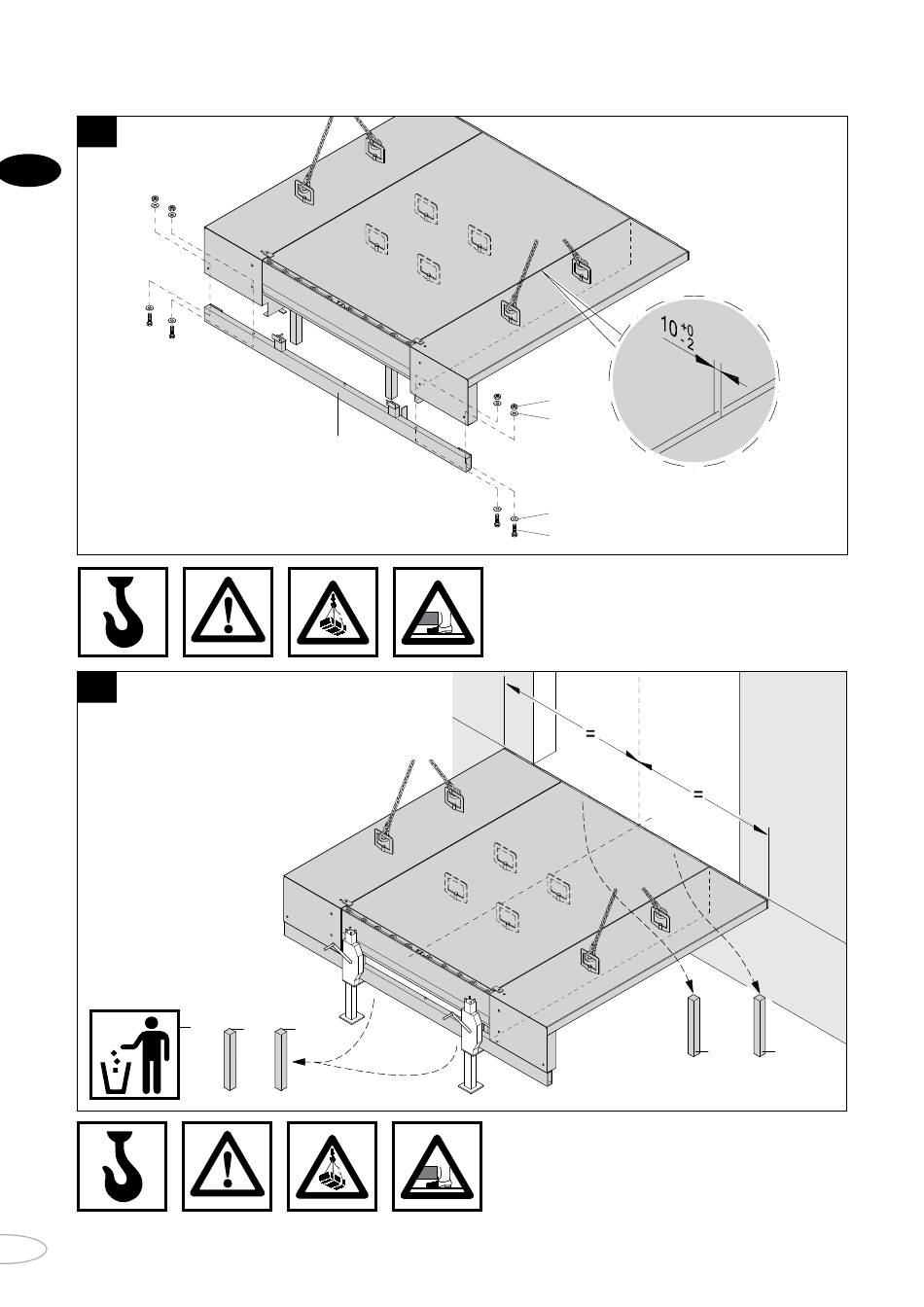 $10^{+0}_{-2}$

=

=