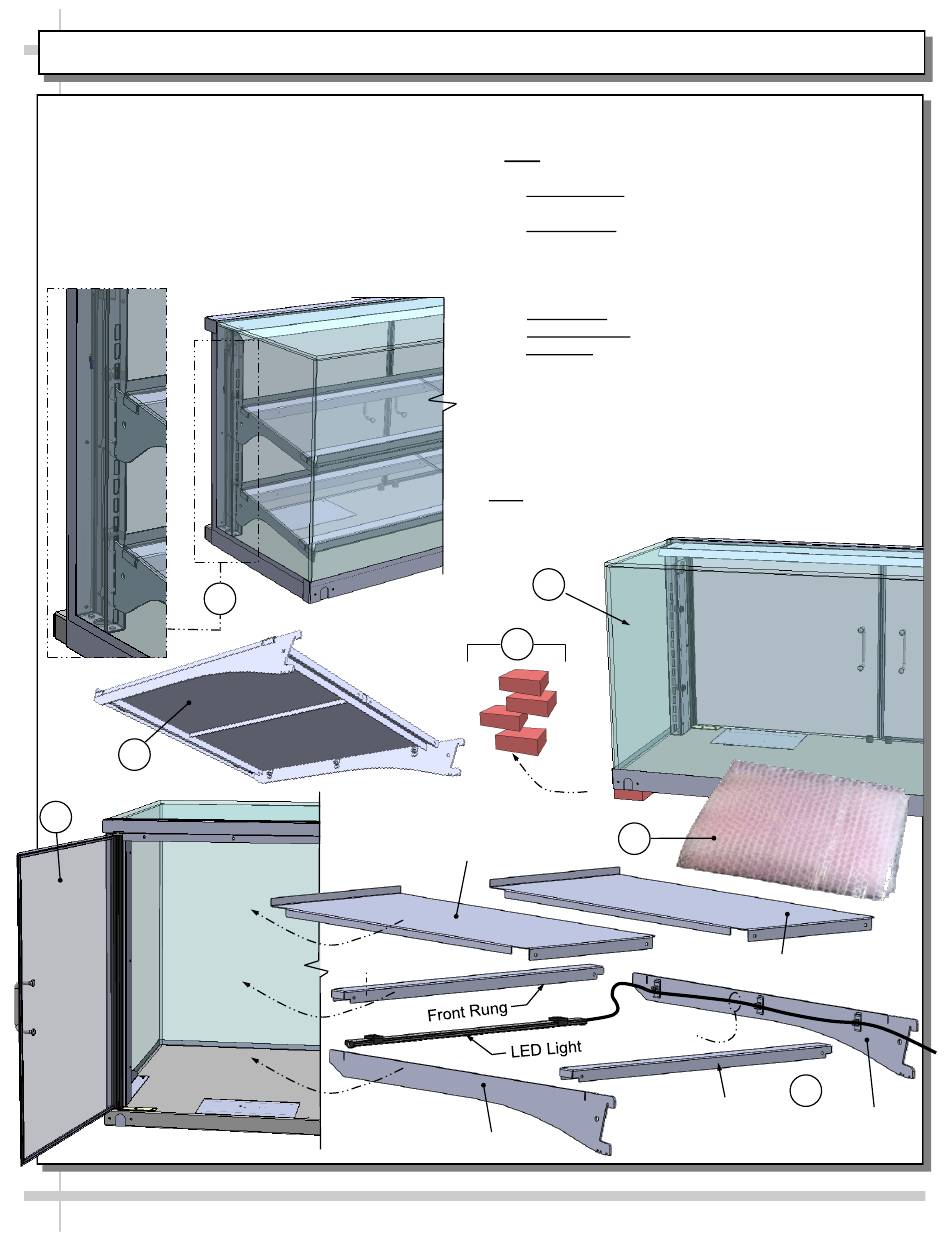 Front Rung

LED Light