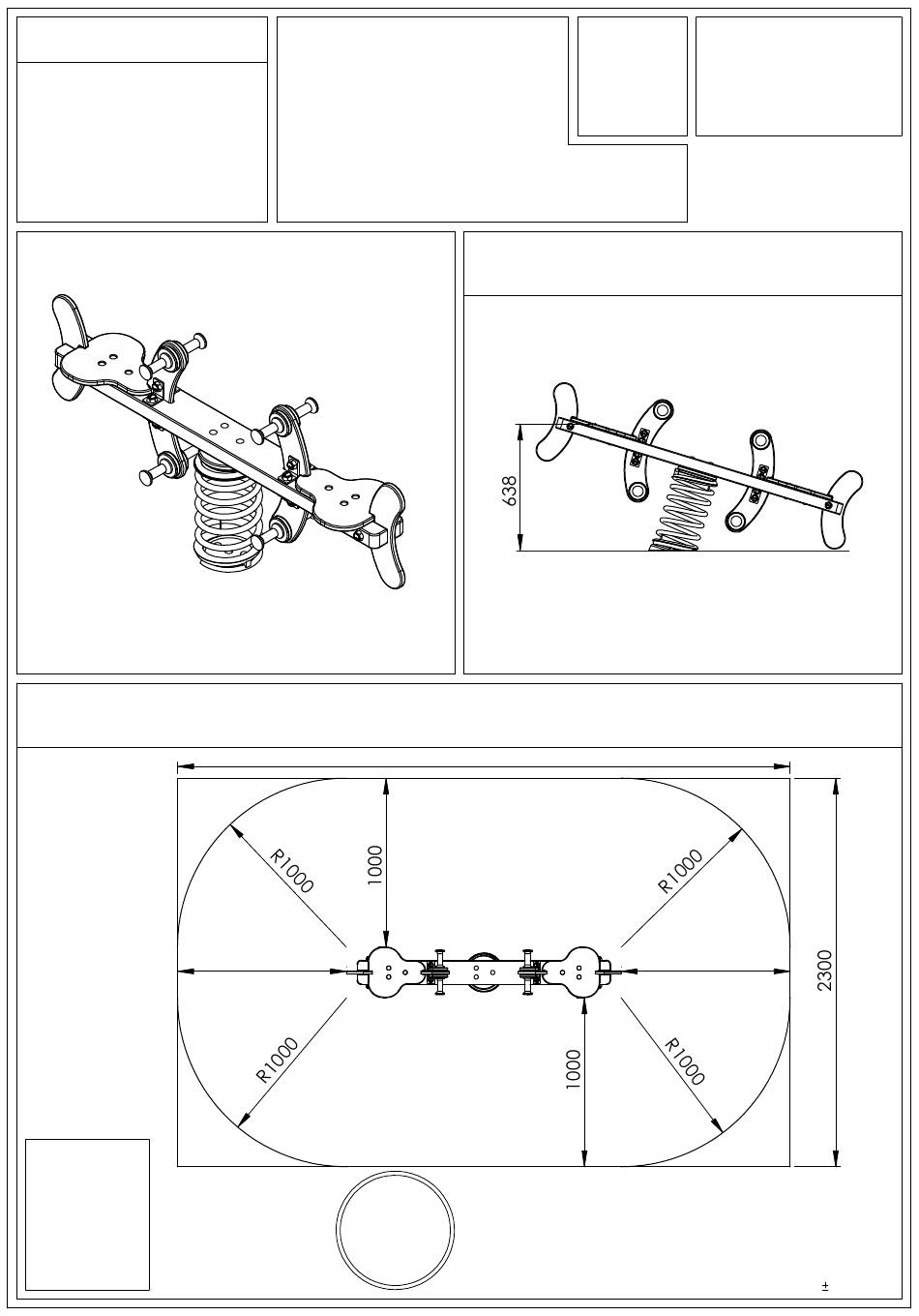 638

R1000

1000

R1000

2300

R1000

1000

R1000

±