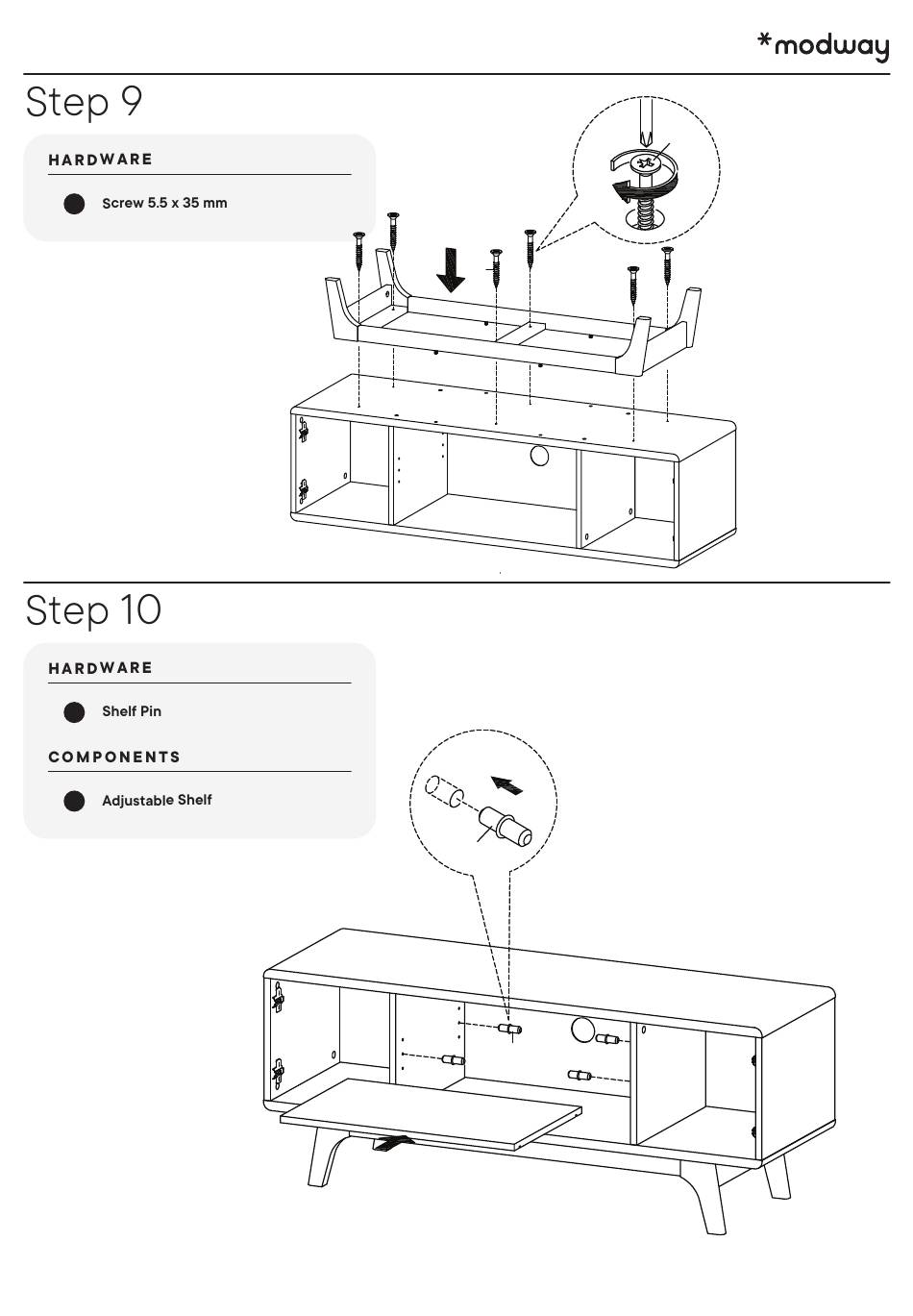 *modway

Step 9

HARDWARE

Screw 5.5 x 35 mm

Step 10

HARDWARE

Shelf Pin

COMPONENTS

Adjustable Shelf