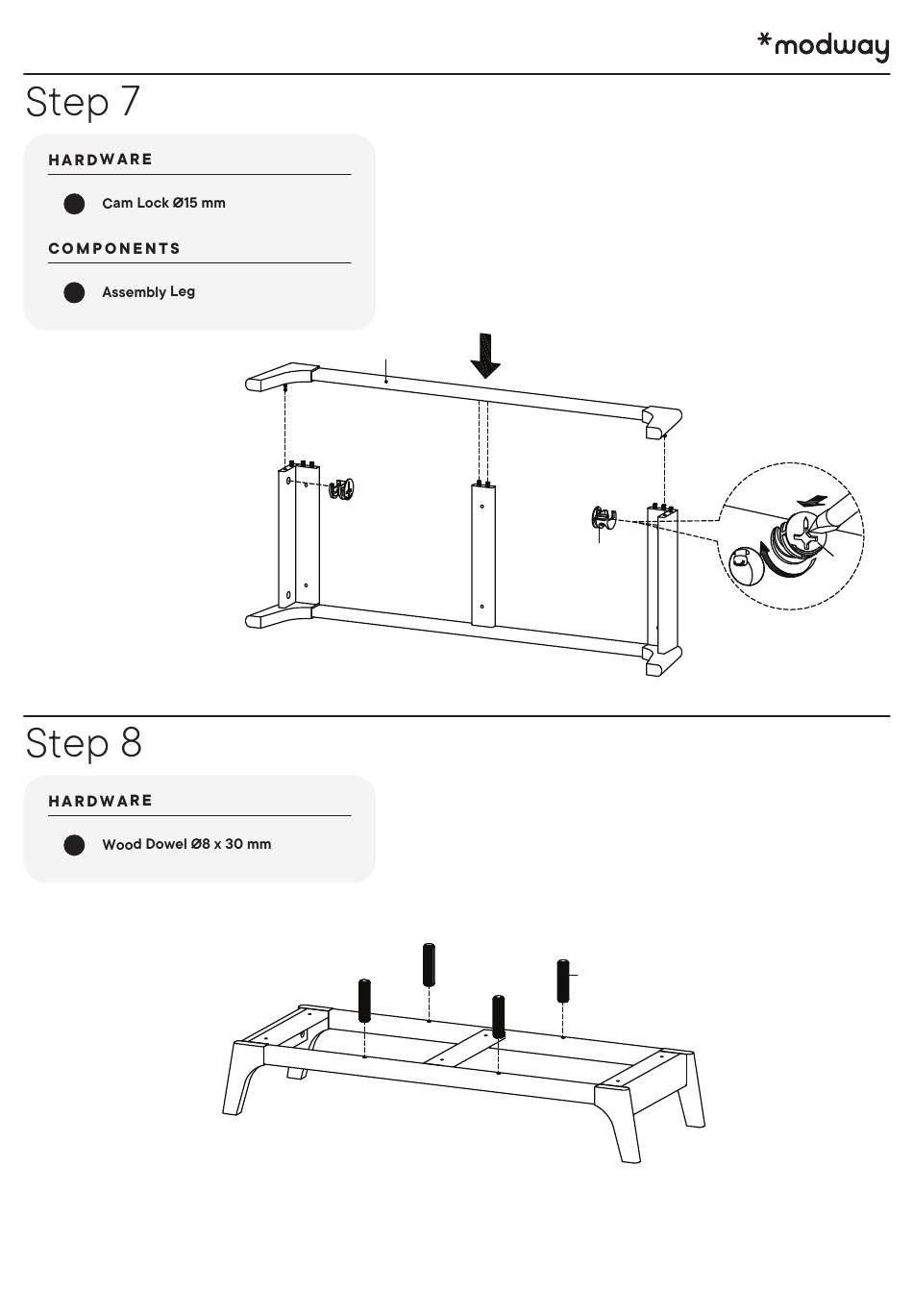 *modway

Step 7

HARDWARE

Cam Lock Ø15 mm

COMPONENTS

Assembly Leg

Step 8

HARDWARE

Wood Dowel Ø8 x 30 mm