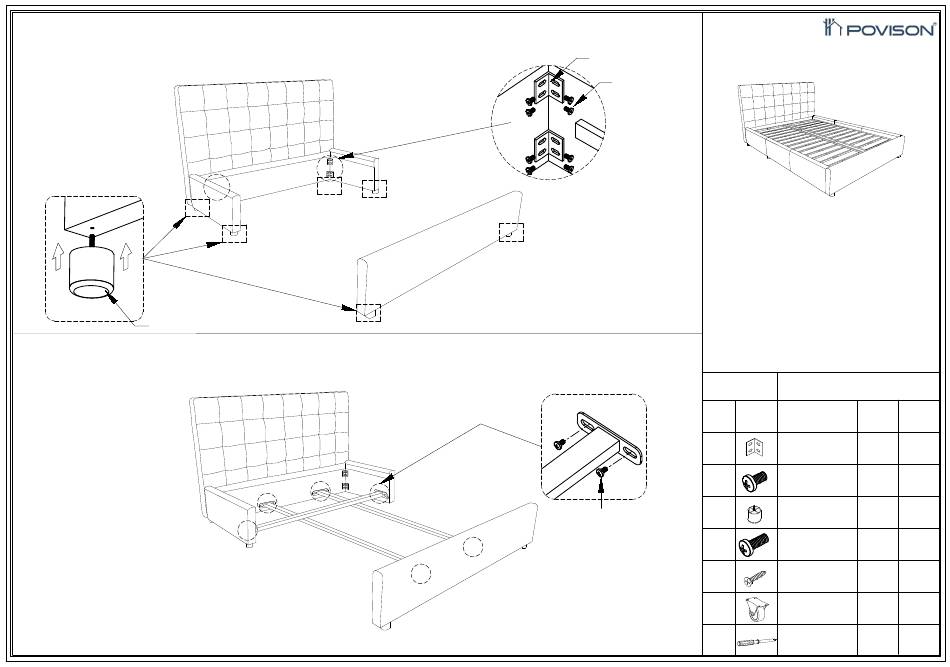 POVISON