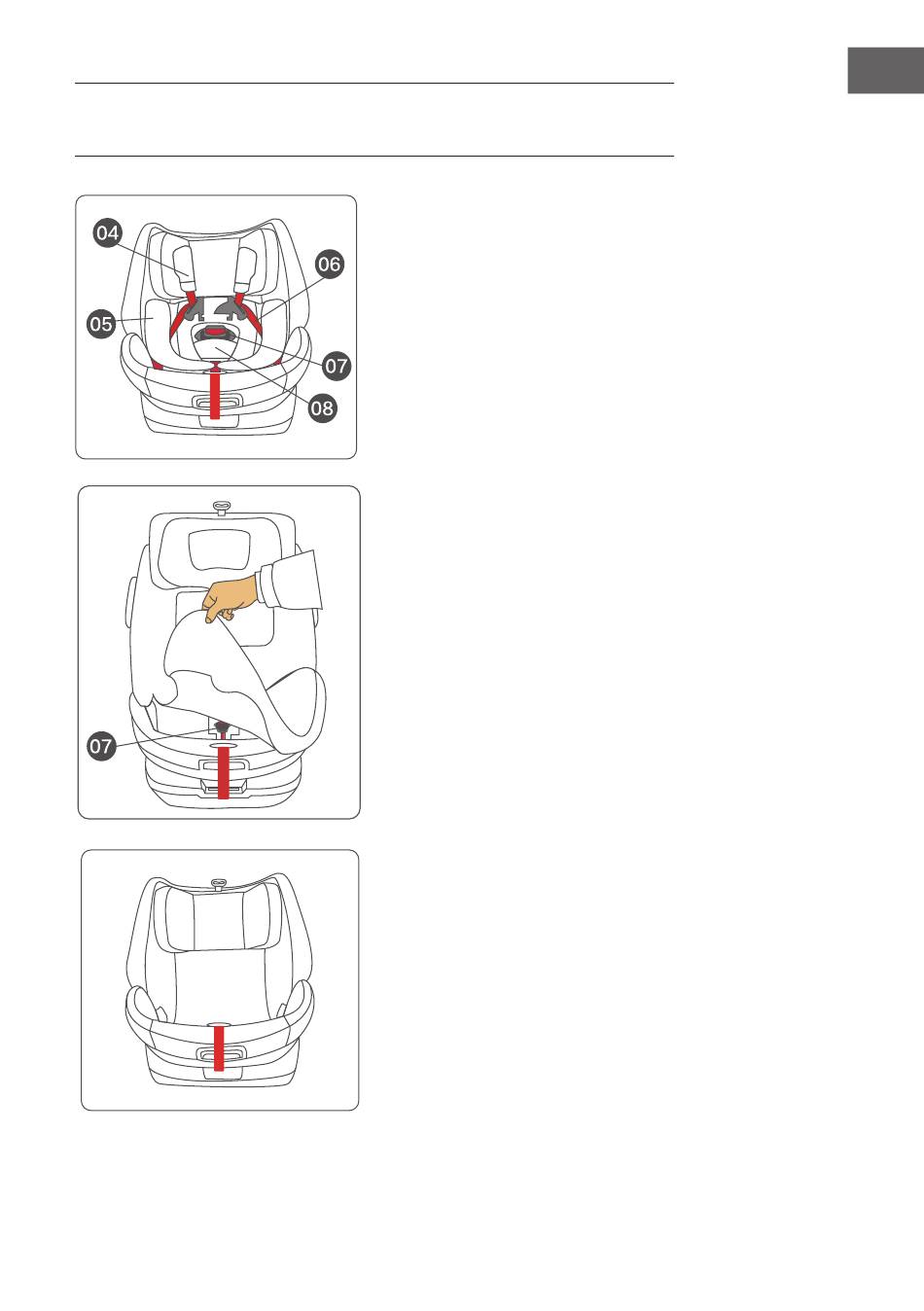 04
06
05
07
08

07