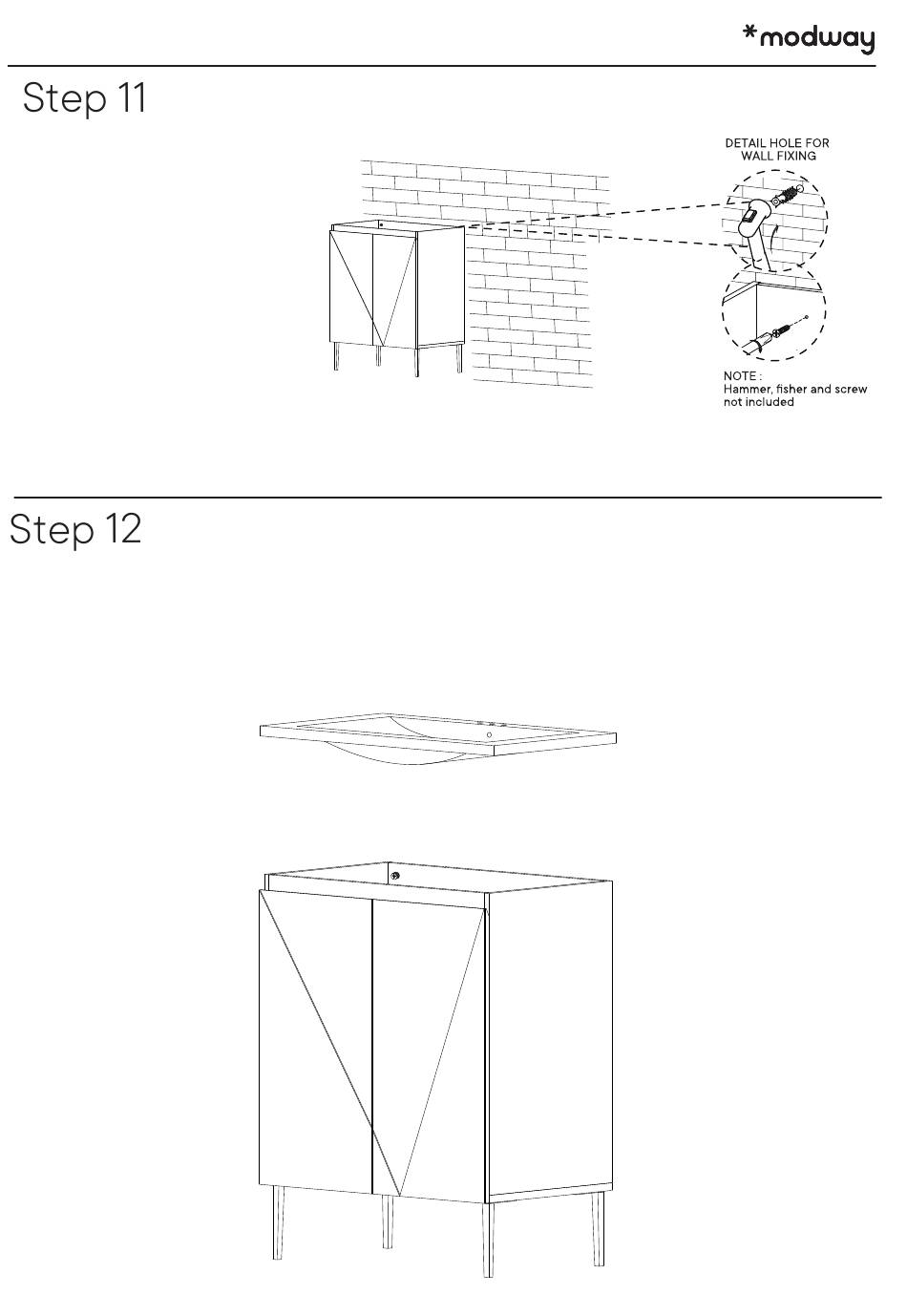 *modway

Step 11

DETAIL HOLE FOR WALL FIXING

NOTE :
Hammer, fisher and screw not included

Step 12