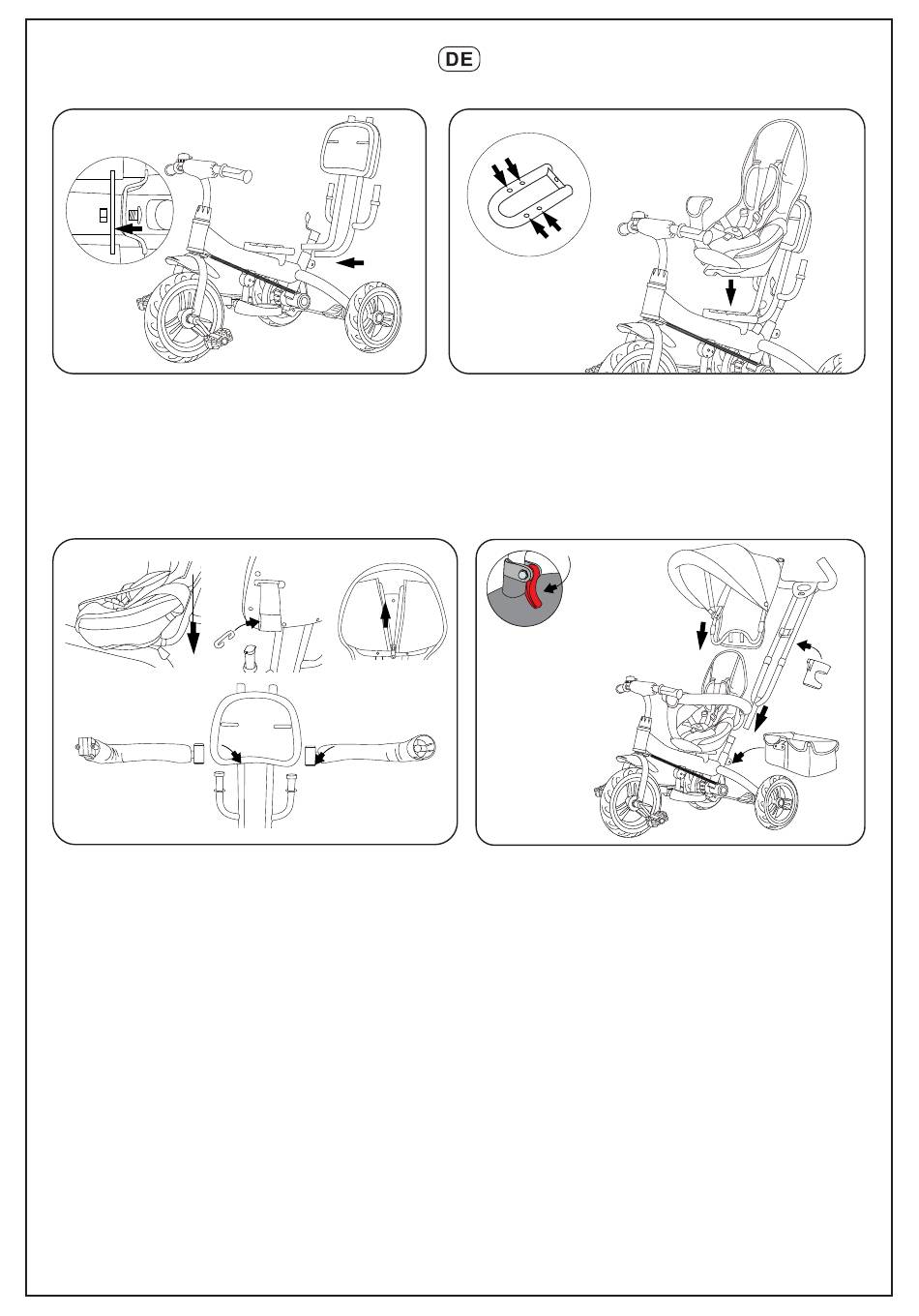 DE