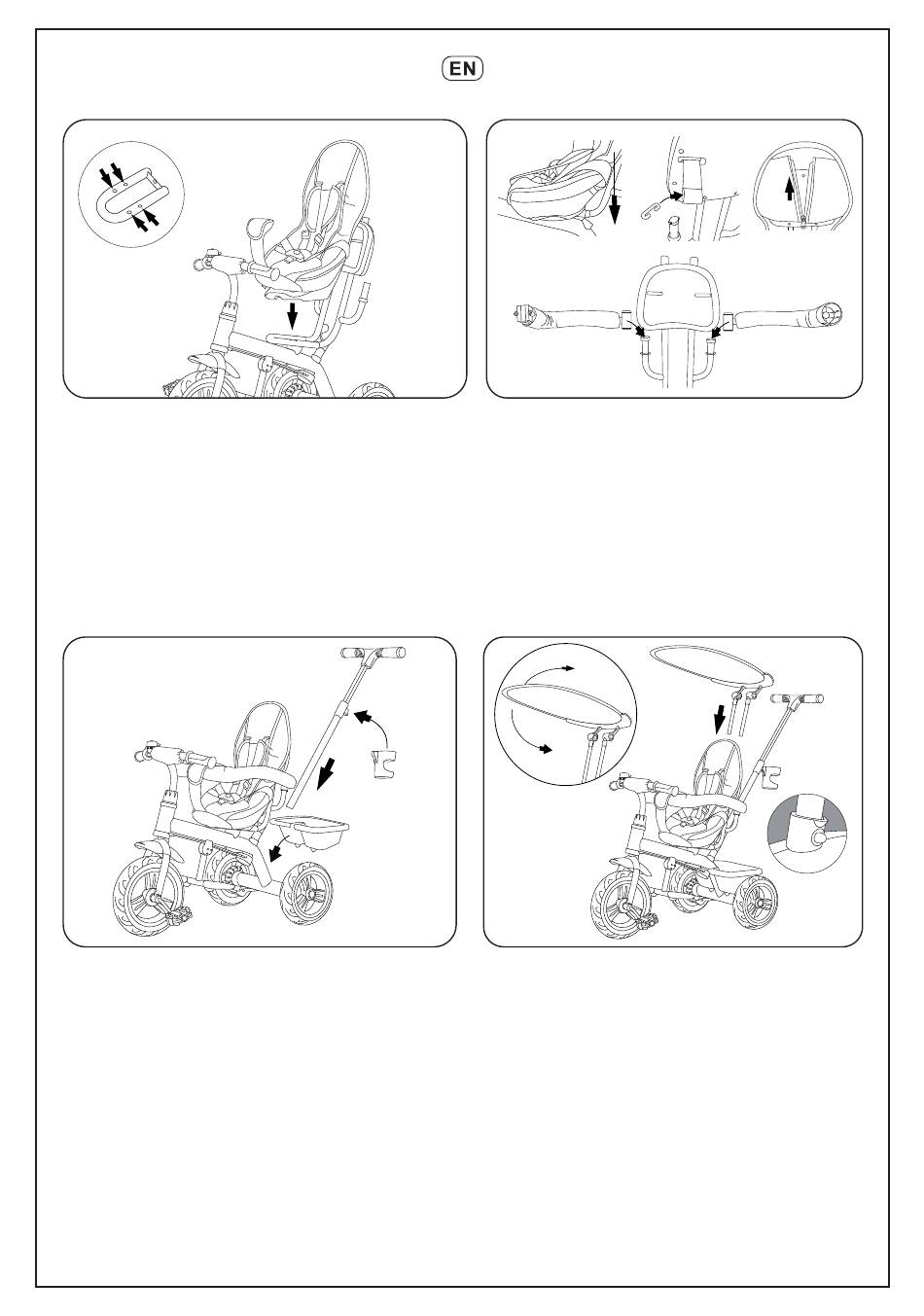 EN