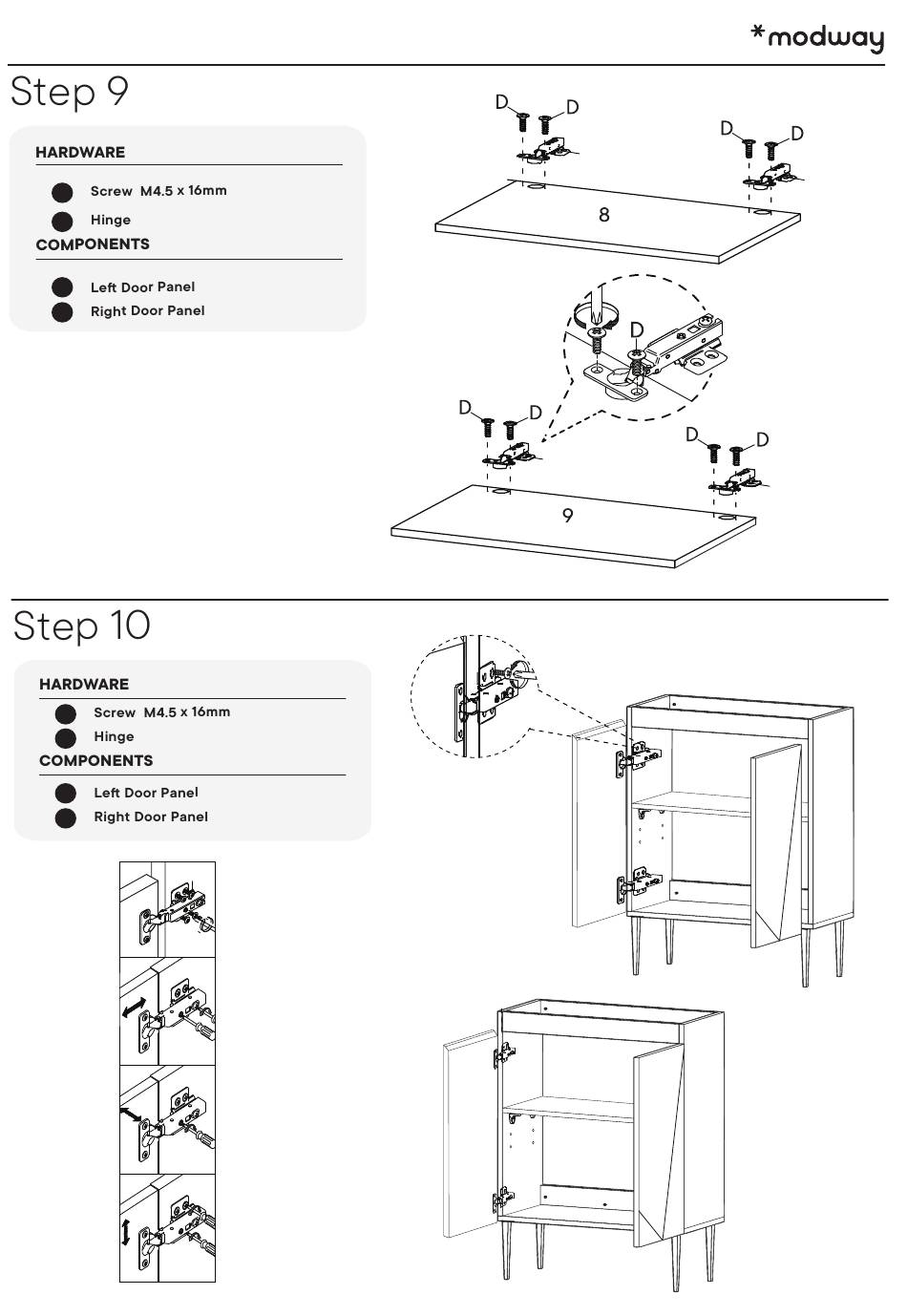 *modway

Step 9

HARDWARE

Screw M4.5 x 16mm
Hinge

COMPONENTS

Left Door Panel
Right Door Panel

D D D D

8

D

D D D D

9

Step 10

HARDWARE

Screw M4.5 x 16mm
Hinge

COMPONENTS

Left Door Panel
Right Door Panel