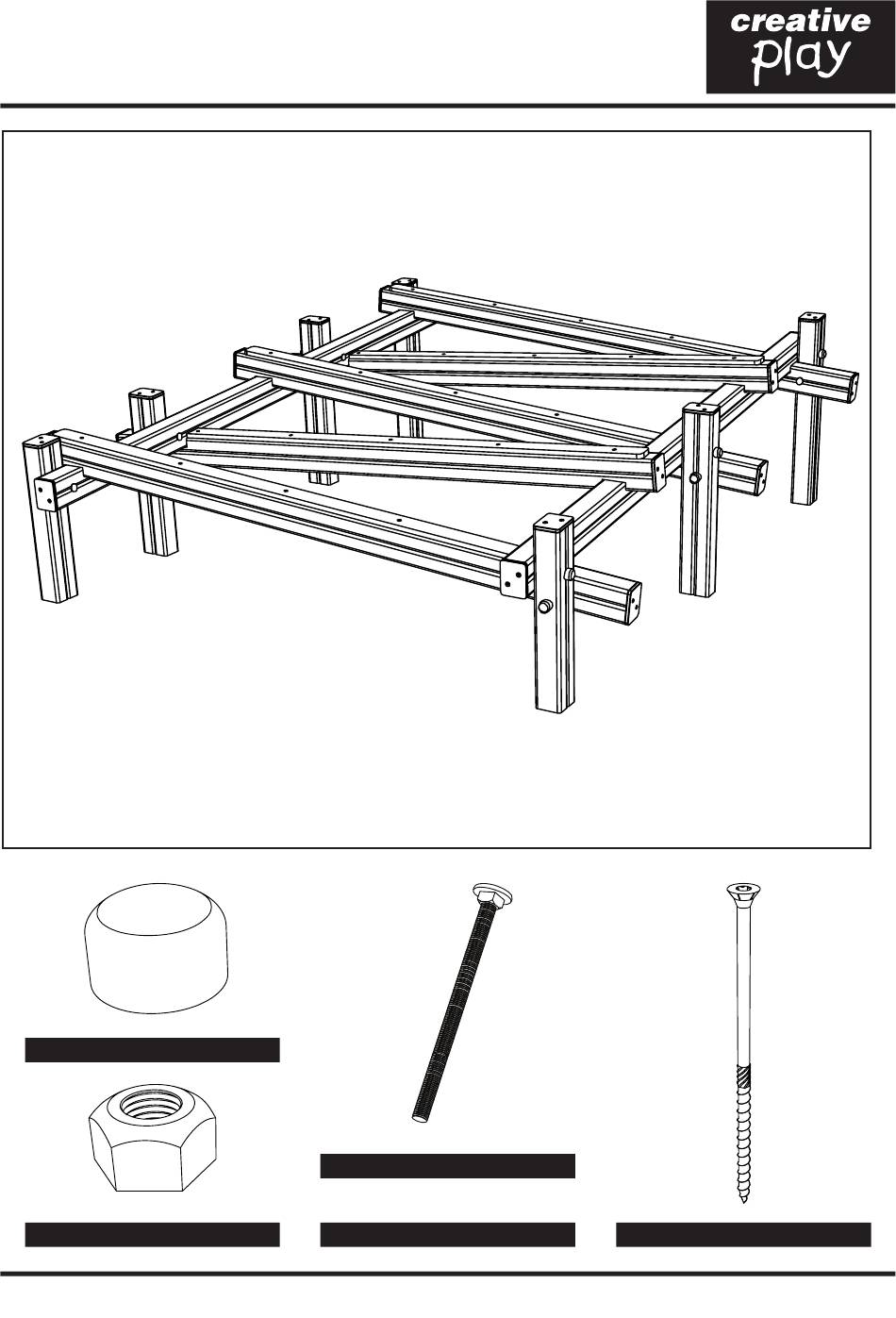 creative play