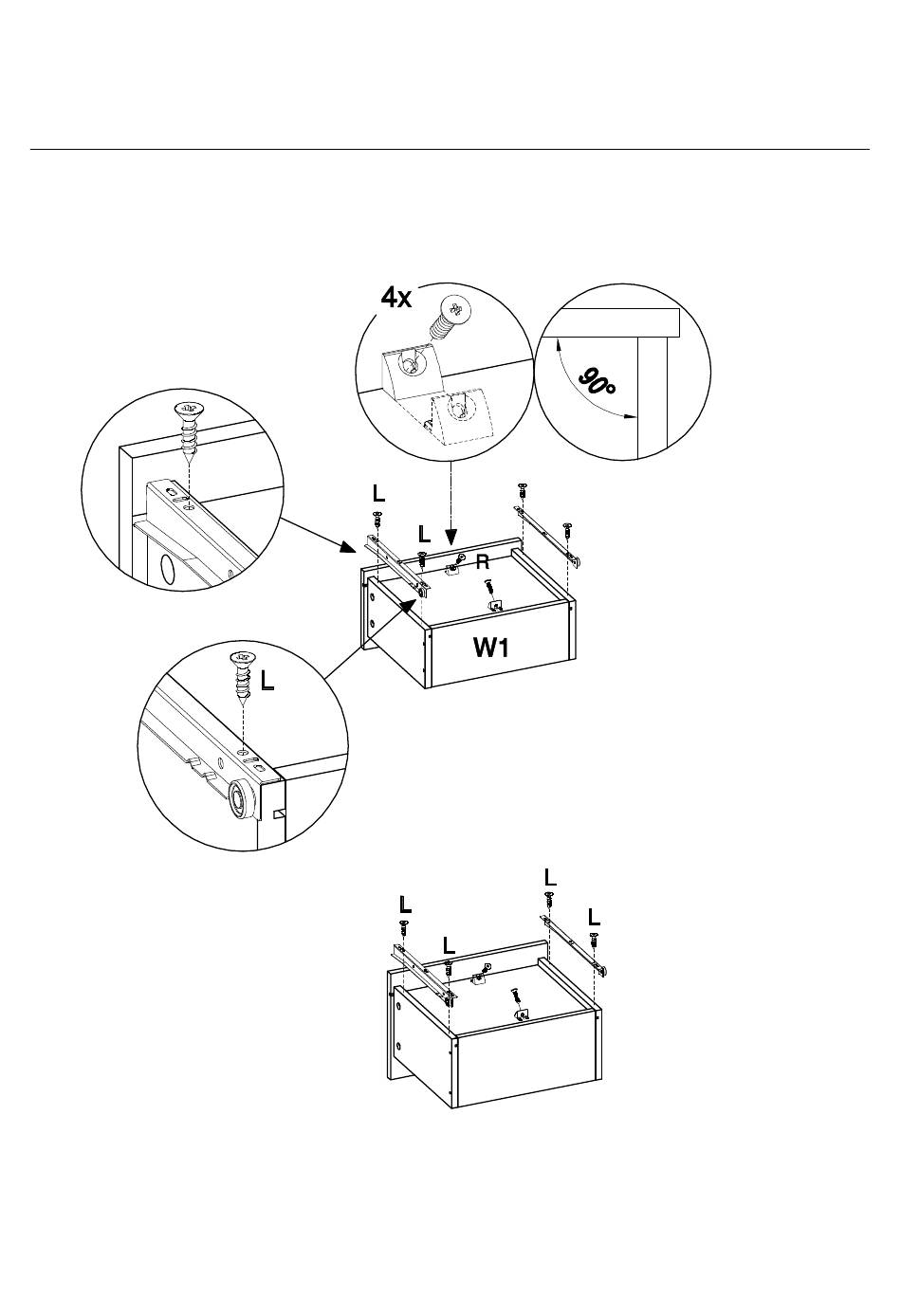 4x

90°

L

L

R

W1

L

L

L

L

L