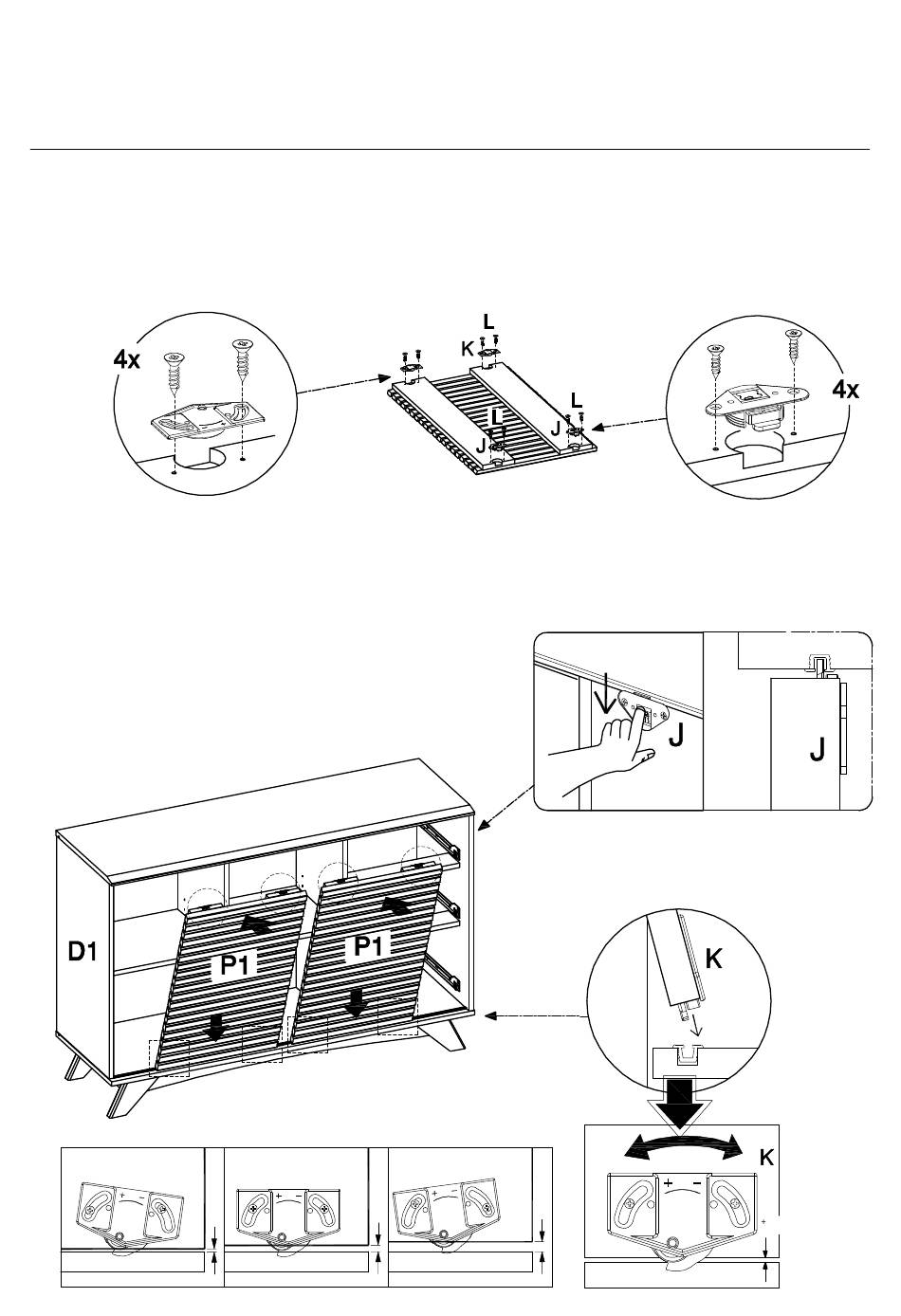 4x

L
K
L
L
J
J

4x

J

J

D1

P1

P1

K

K

+ −

+ −

+ −

+ −

+