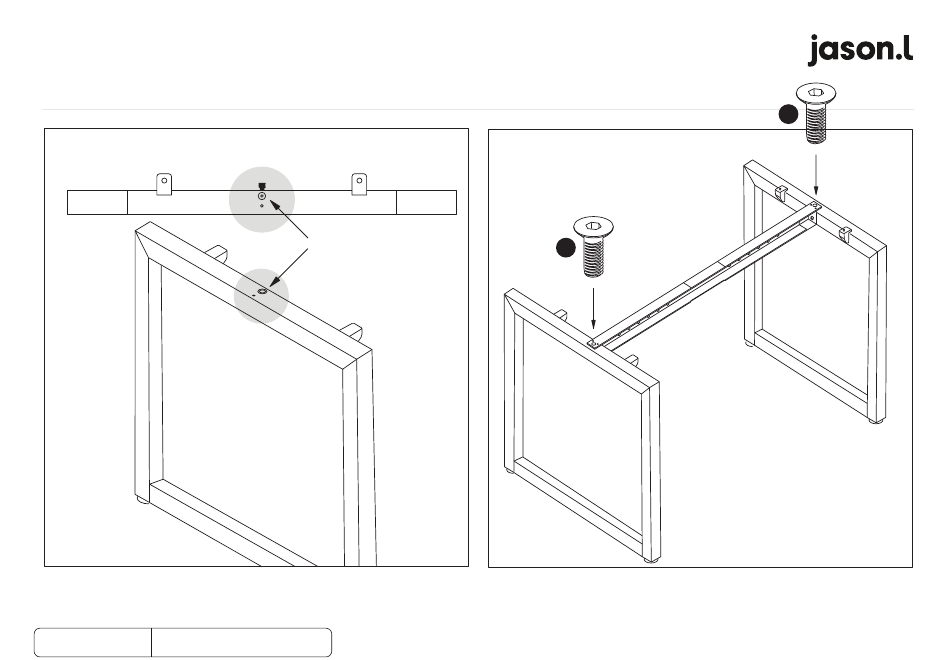 jason.l