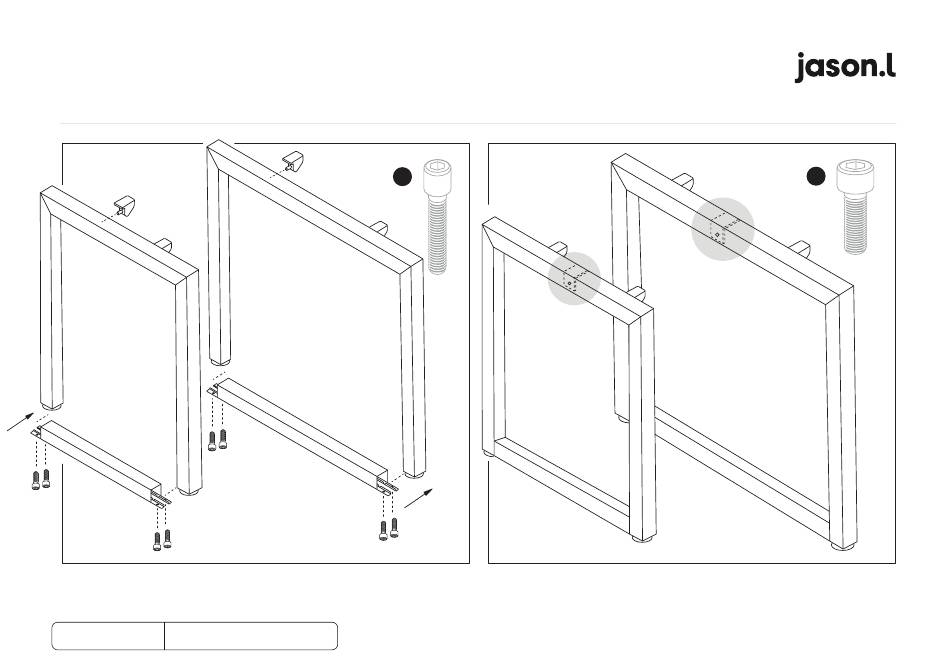 jason.l