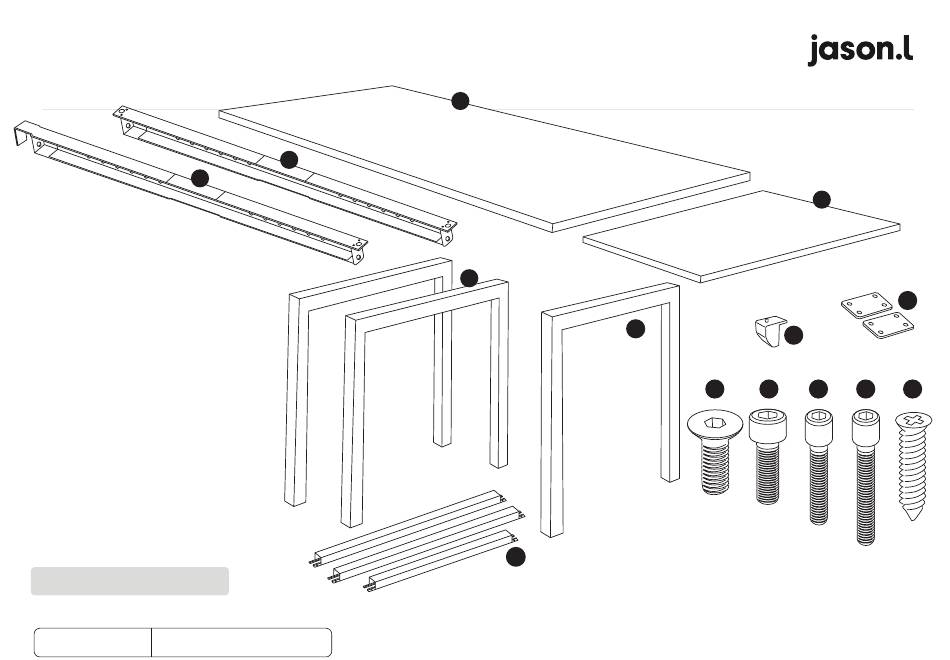 jason.l