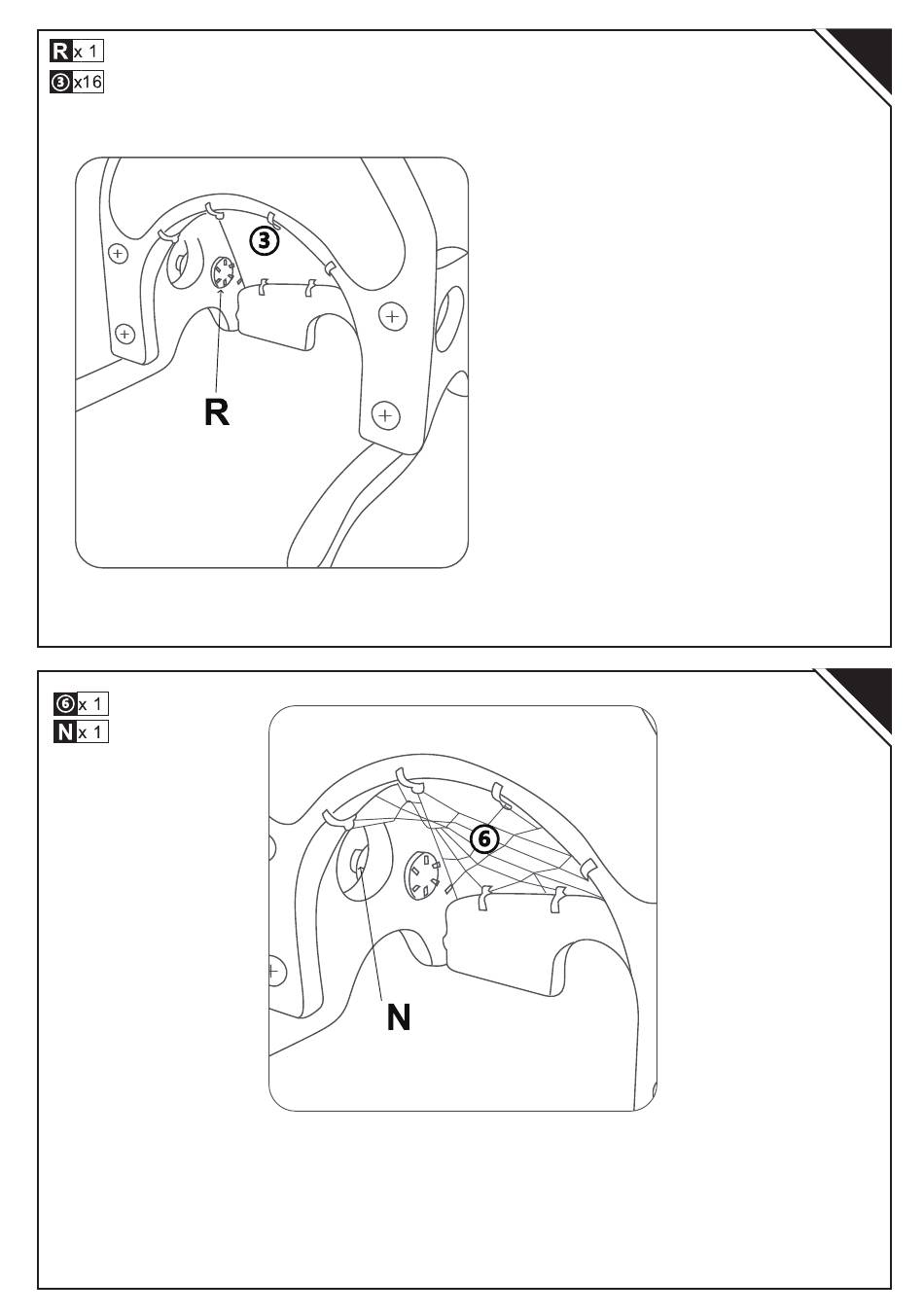 R x 1
③ x16

③

R

⑥ x 1
N x 1

⑥

N