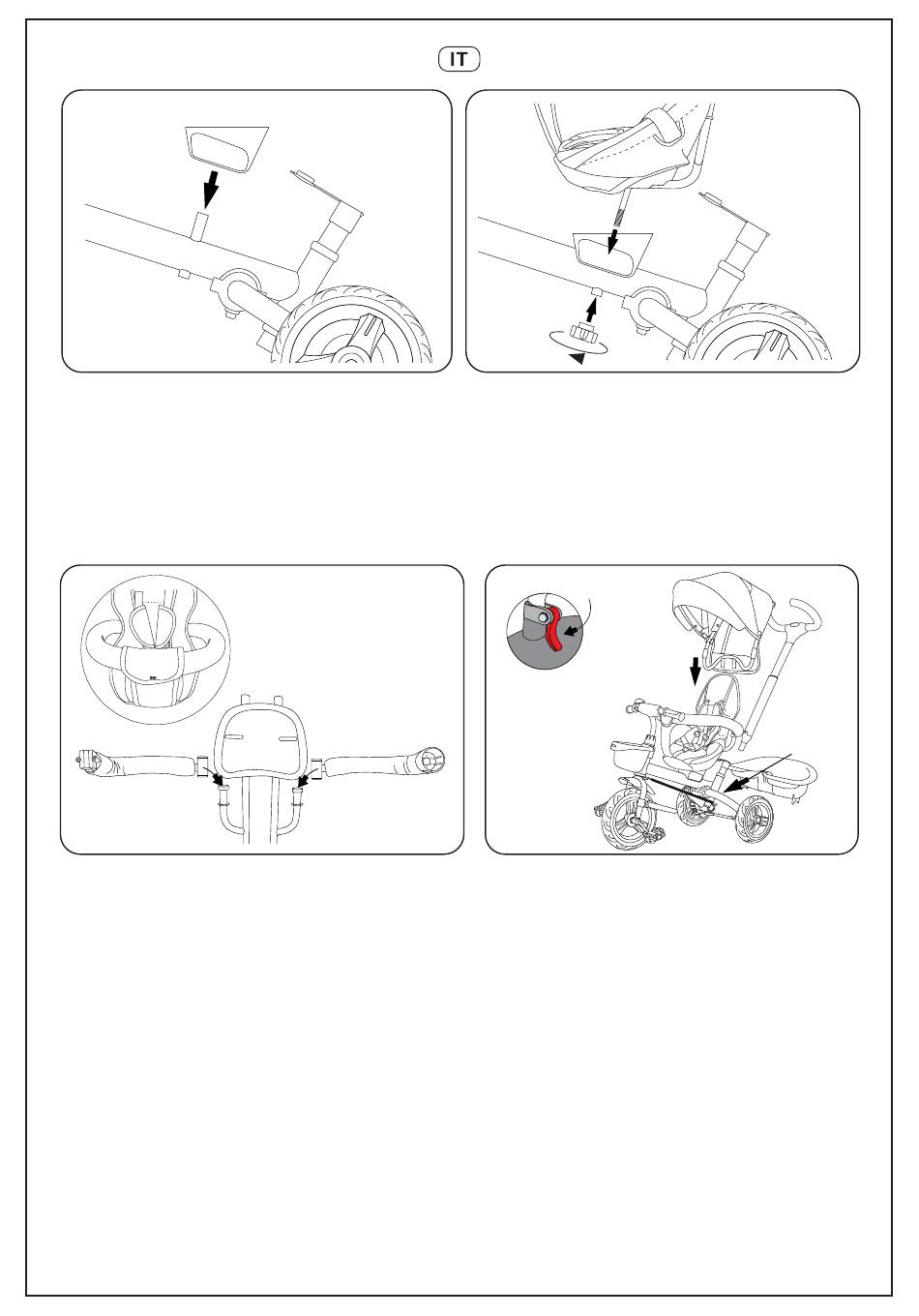 IT