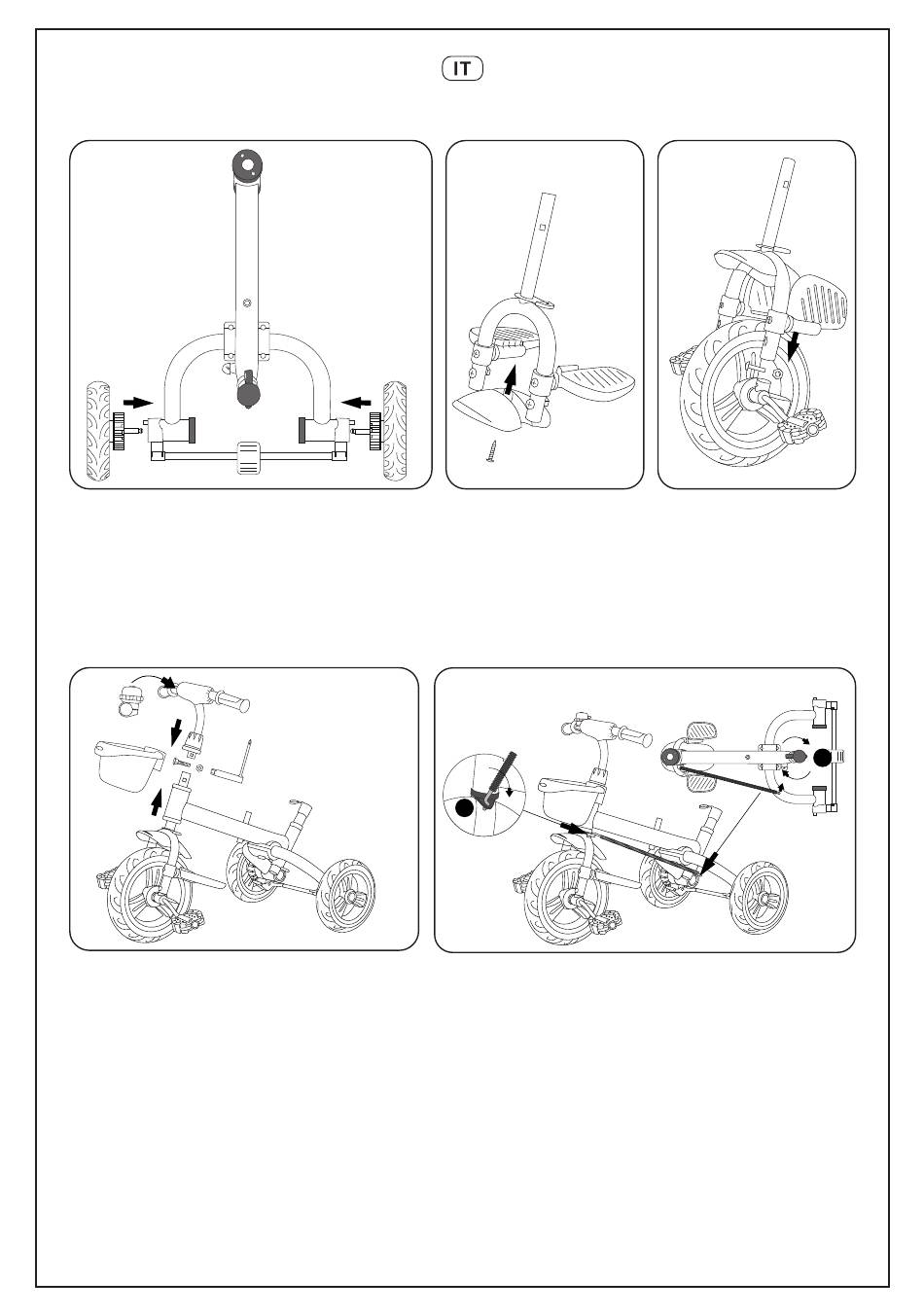 IT