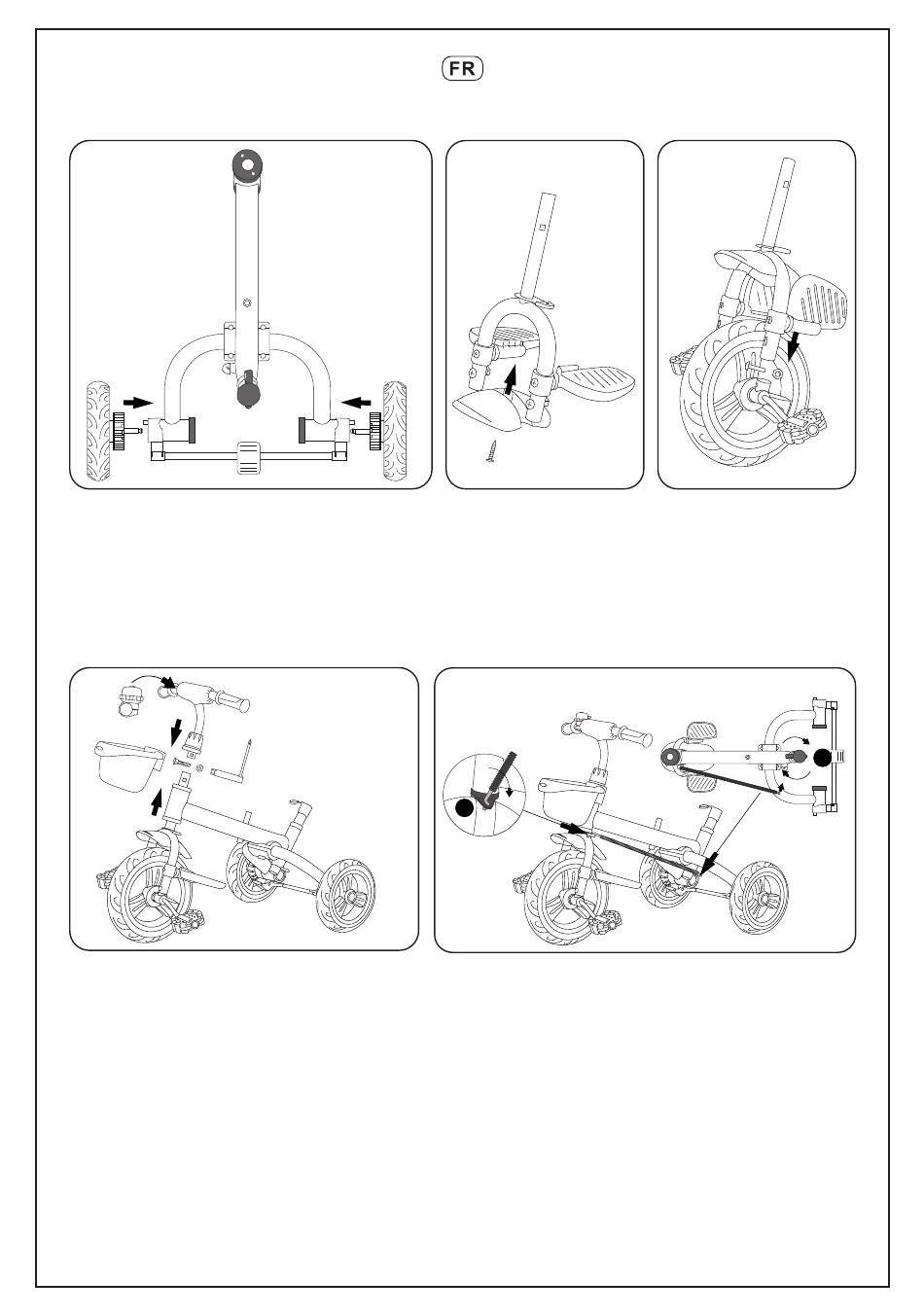 FR