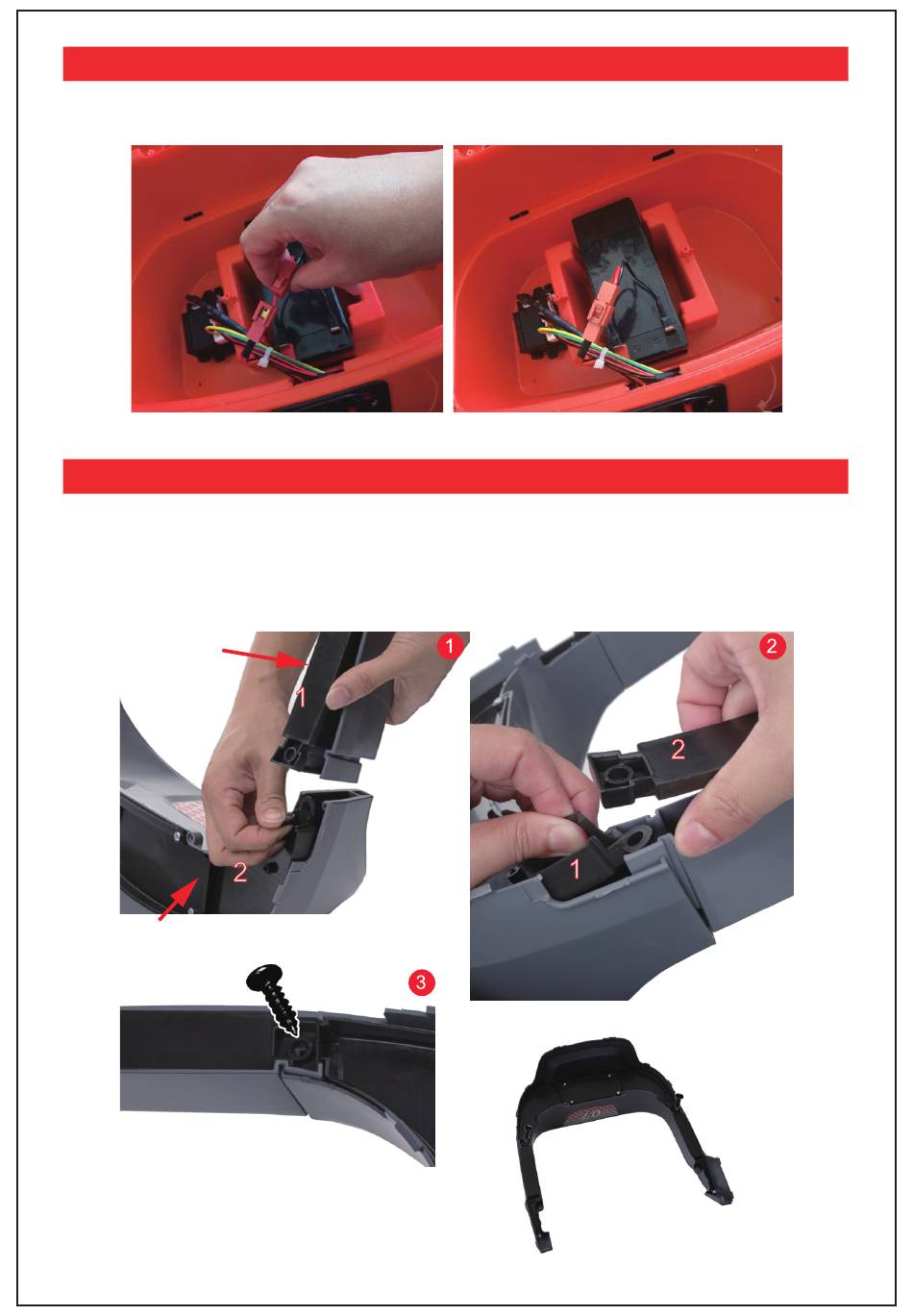 1

1

2

2

2

1

3