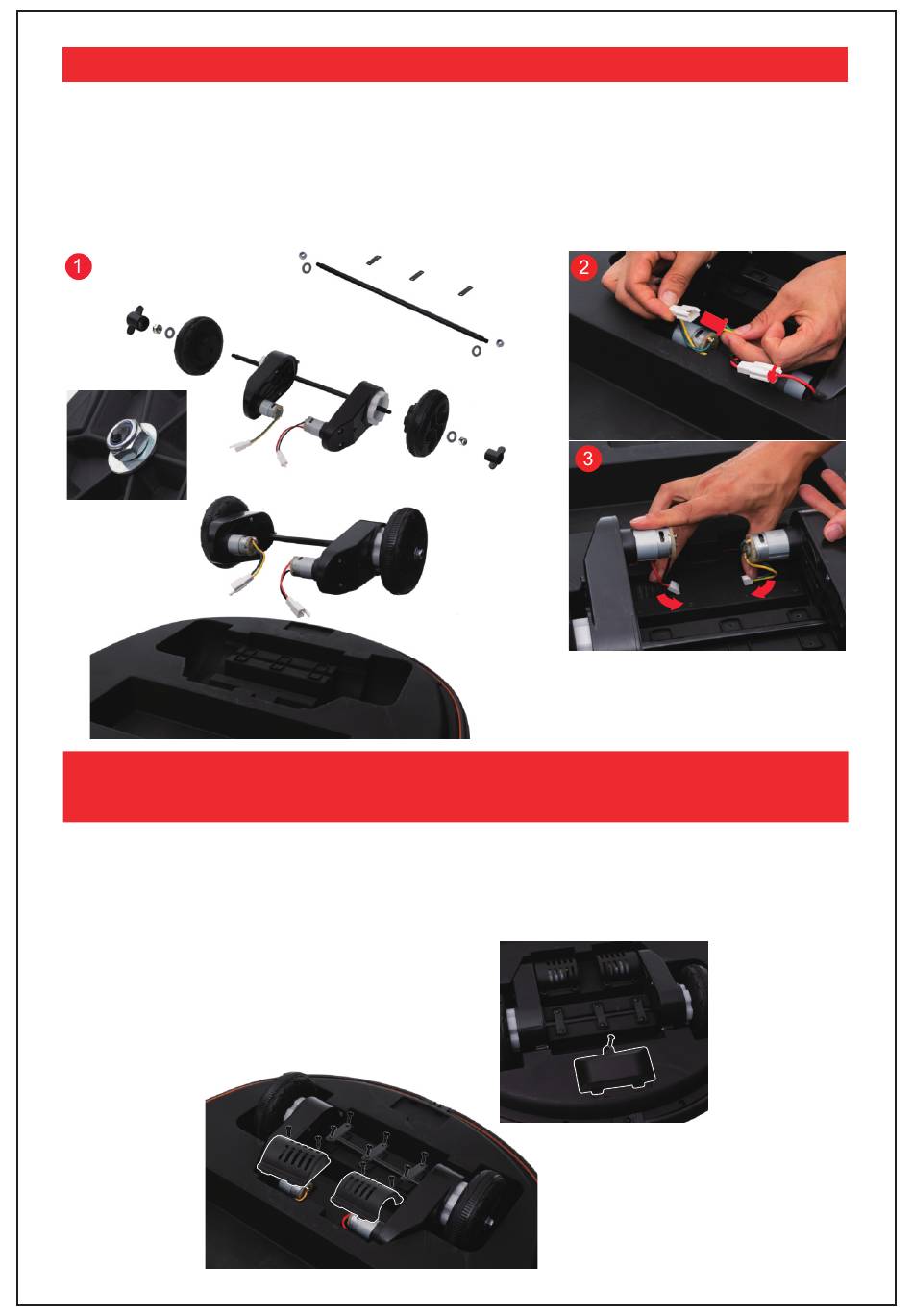 1

2

3