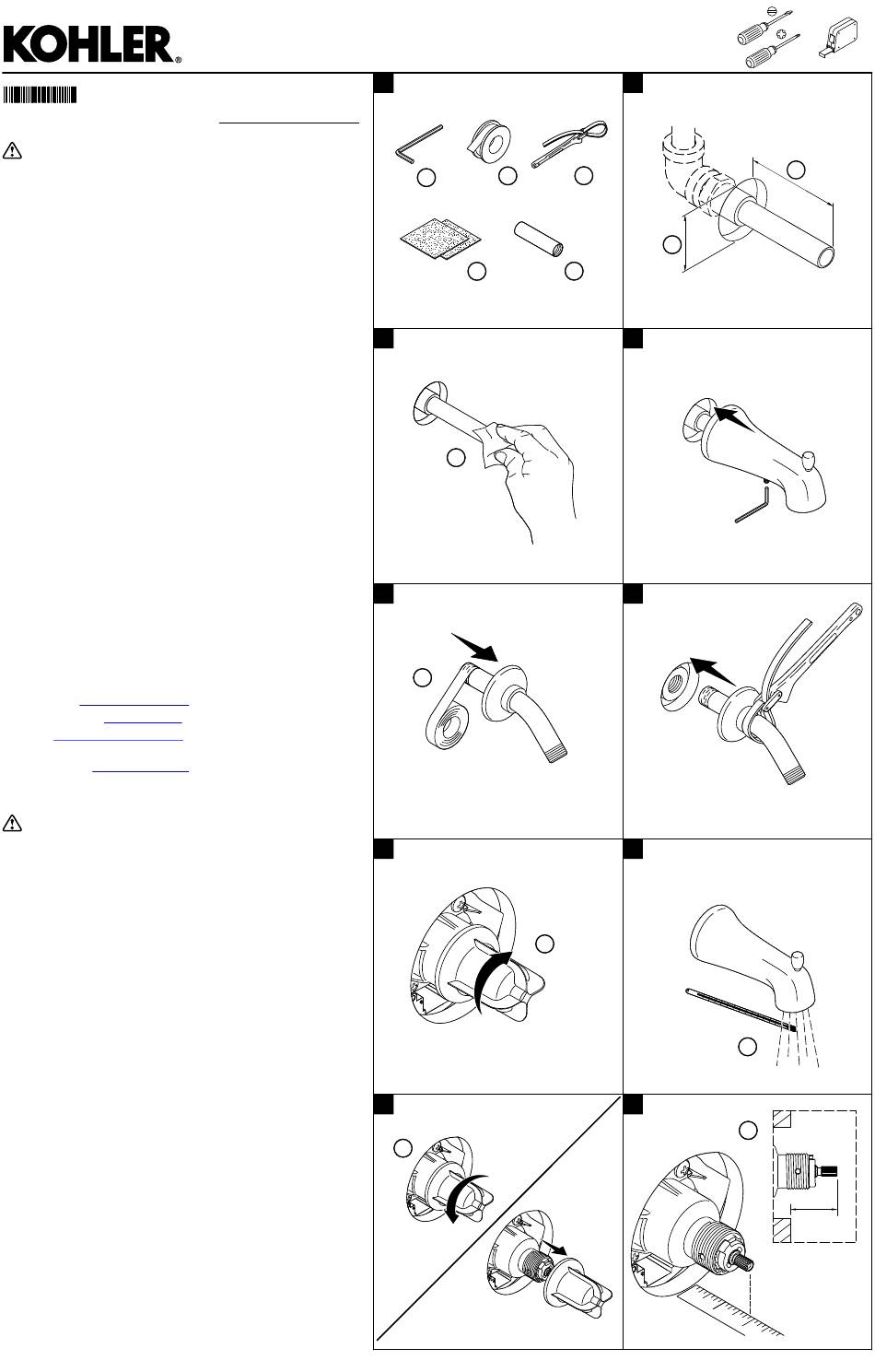 KOHLER®