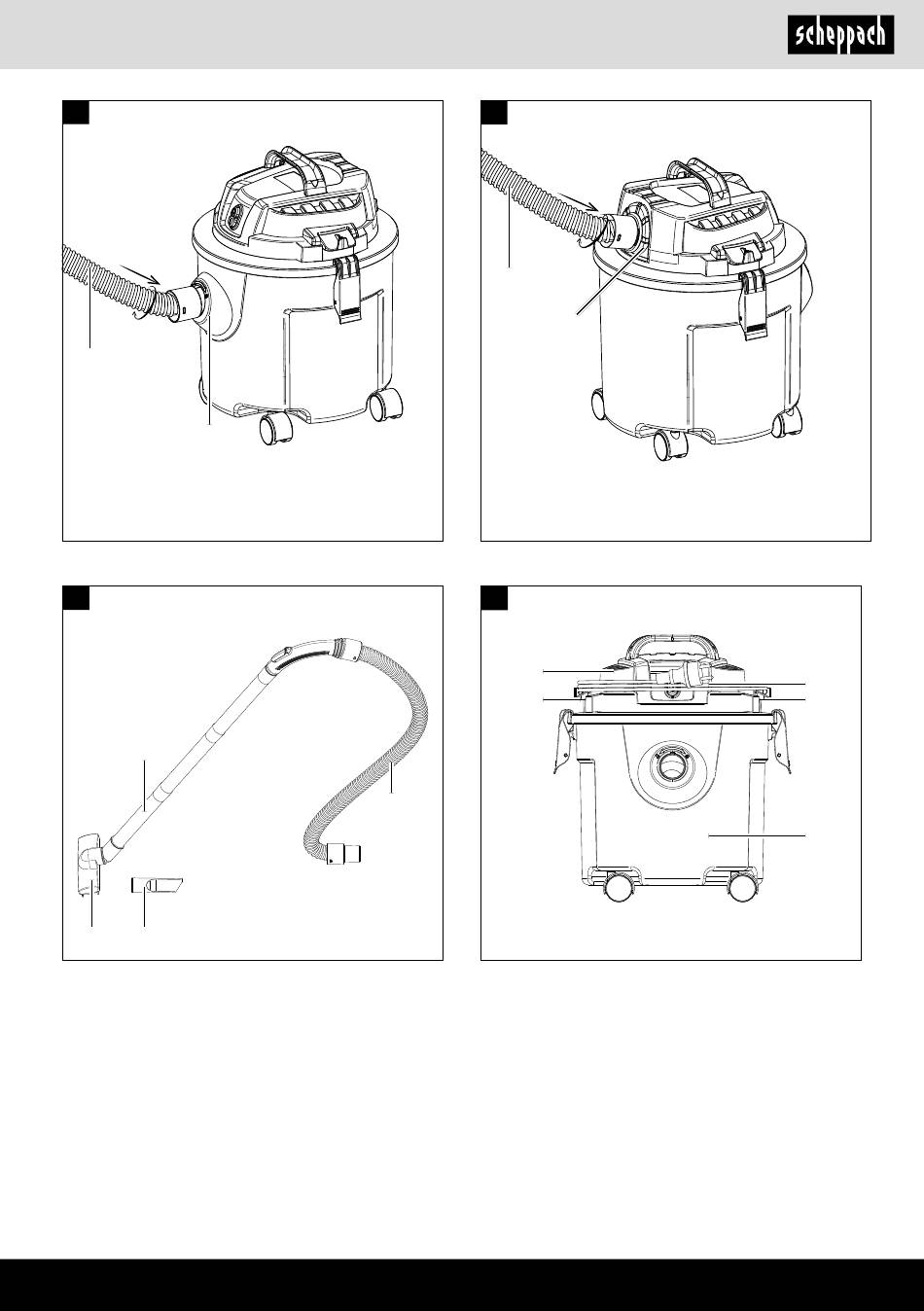 scheppach