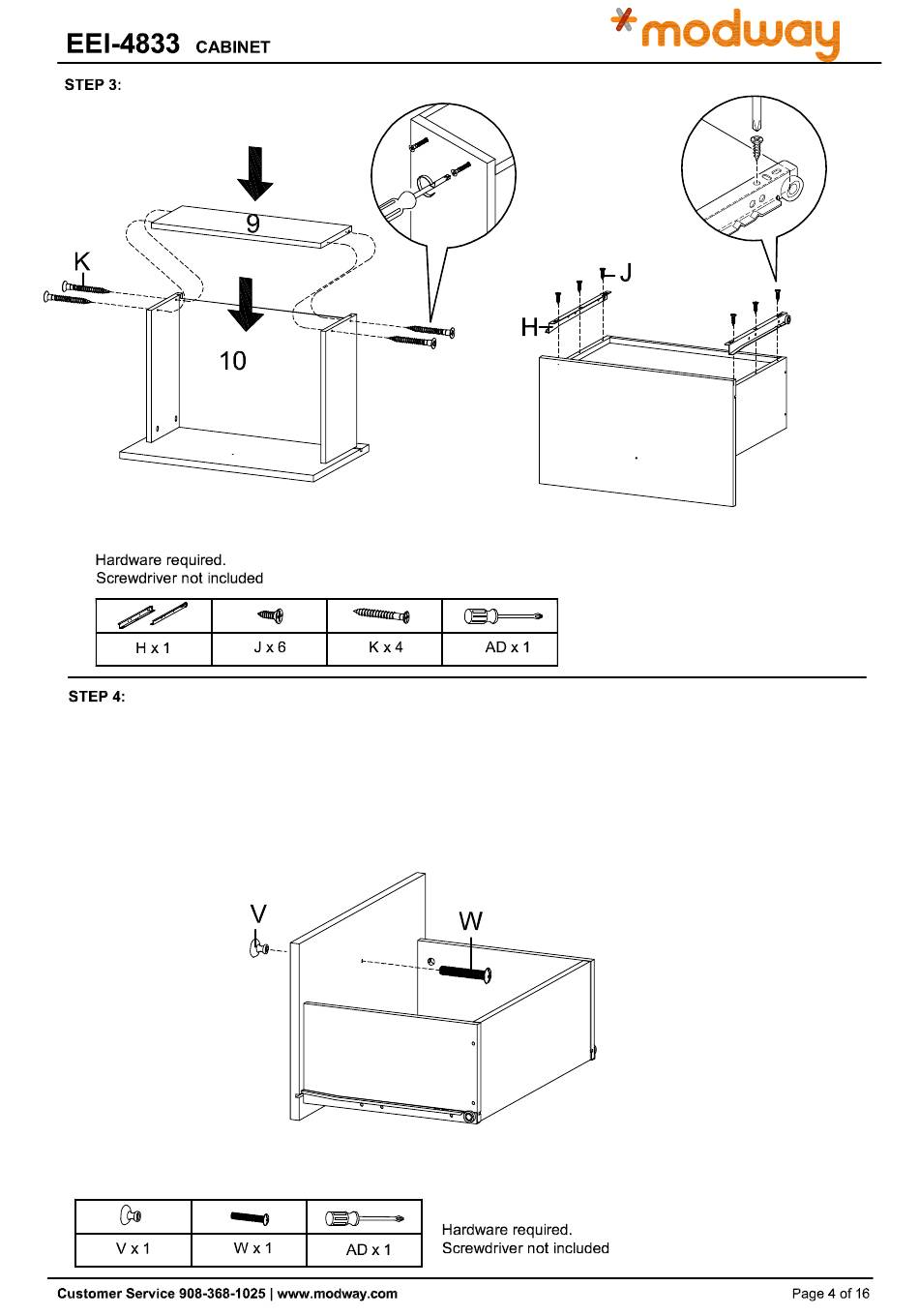 EEI-4833 CABINET

modway

STEP 3:

9

K

10

J

H

Hardware required.
Screwdriver not included

| | | | |
|---|---|---|---|
| H x 1 | J x 6 | K x 4 | AD x 1 |

STEP 4:

V

W

| | | |
|---|---|---|
| V x 1 | W x 1 | AD x 1 |

Hardware required.
Screwdriver not included

Customer Service 908-368-1025 | www.modway.com

Page 4 of 16