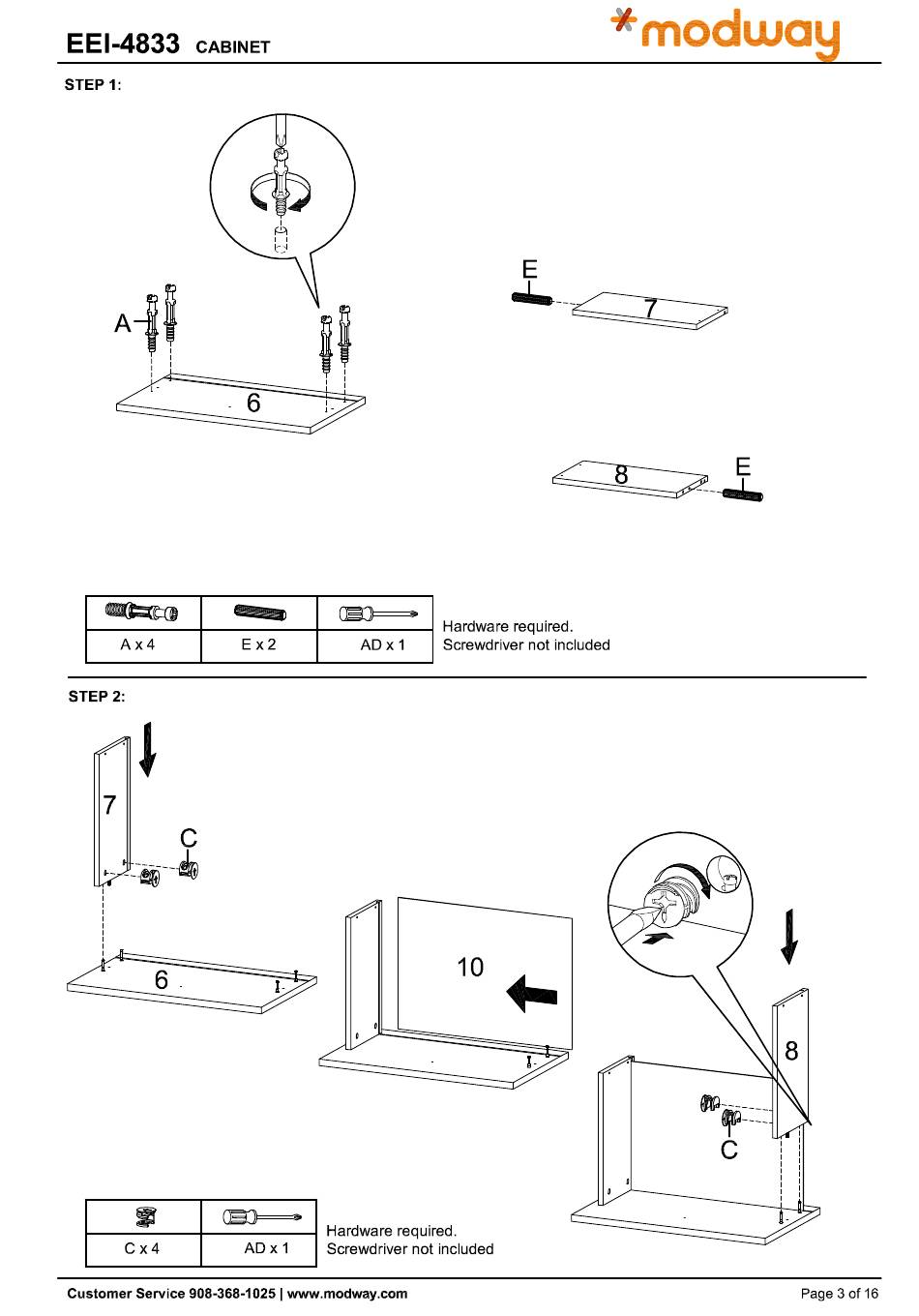 EEI-4833 CABINET

modway

STEP 1:

A

6

E

7

8

E

| | | |
|---|---|---|
| A x 4 | E x 2 | AD x 1 |

Hardware required.
Screwdriver not included

STEP 2:

7

C

6

10

8

C

| | |
|---|---|
| C x 4 | AD x 1 |

Hardware required.
Screwdriver not included

Customer Service 908-368-1025 | www.modway.com

Page 3 of 16