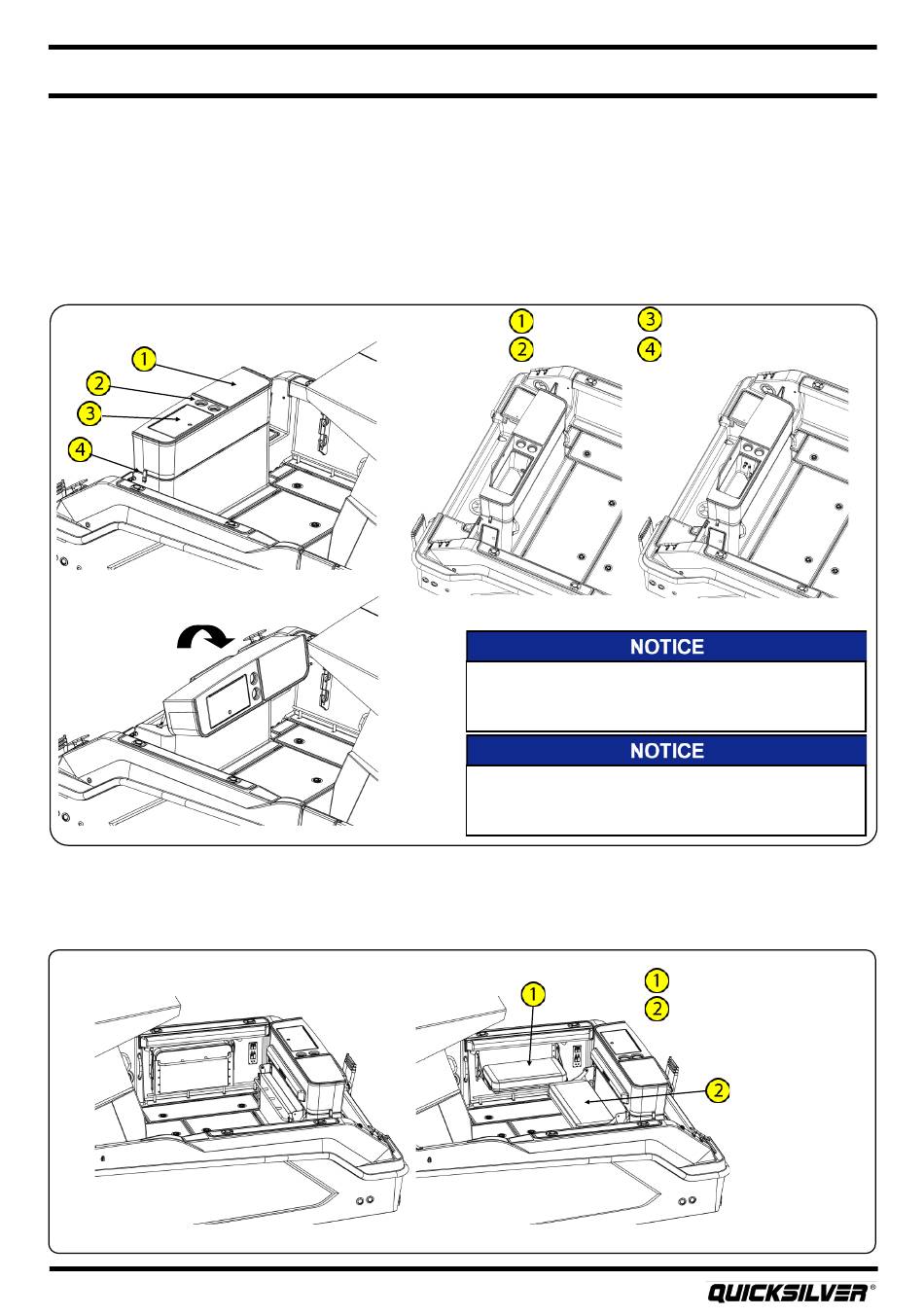 1
2
3
4

1
2
3
4

NOTICE

NOTICE

1
2
1
2

QUICKSILVER®