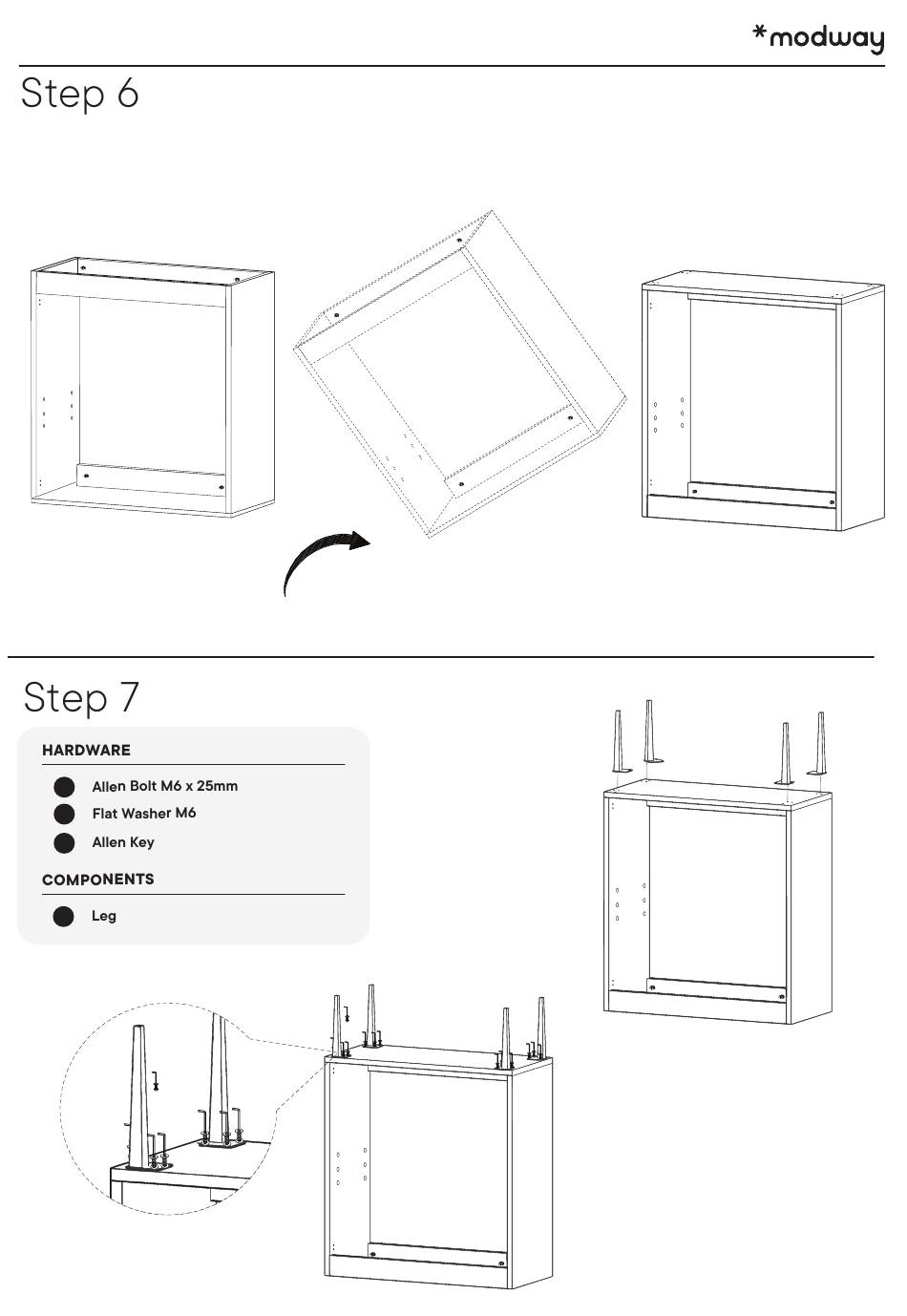 *modway

Step 6

Step 7

HARDWARE

Allen Bolt M6 x 25mm

Flat Washer M6

Allen Key

COMPONENTS

Leg