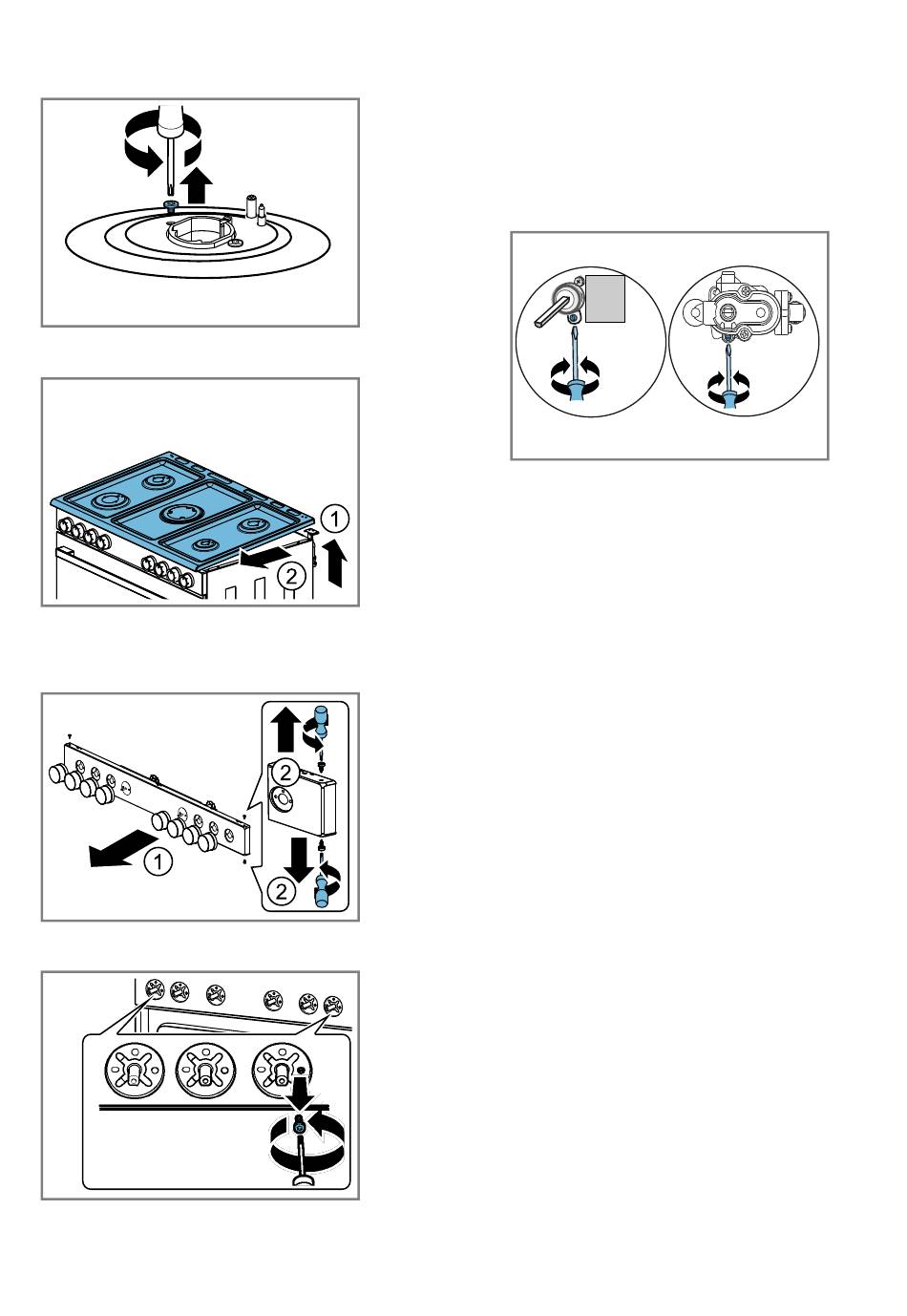 1
2

2
1
2