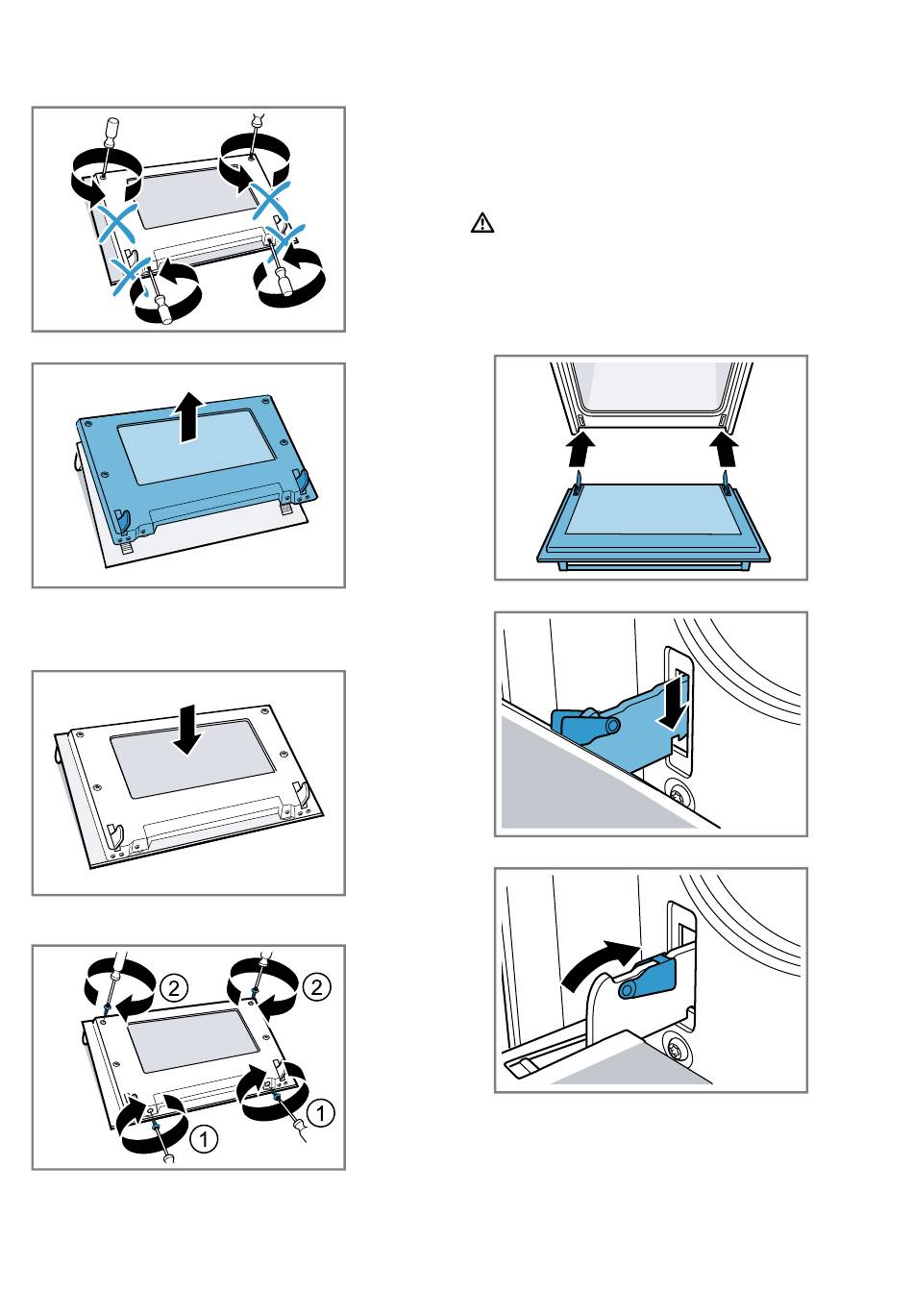 2

2

1

1