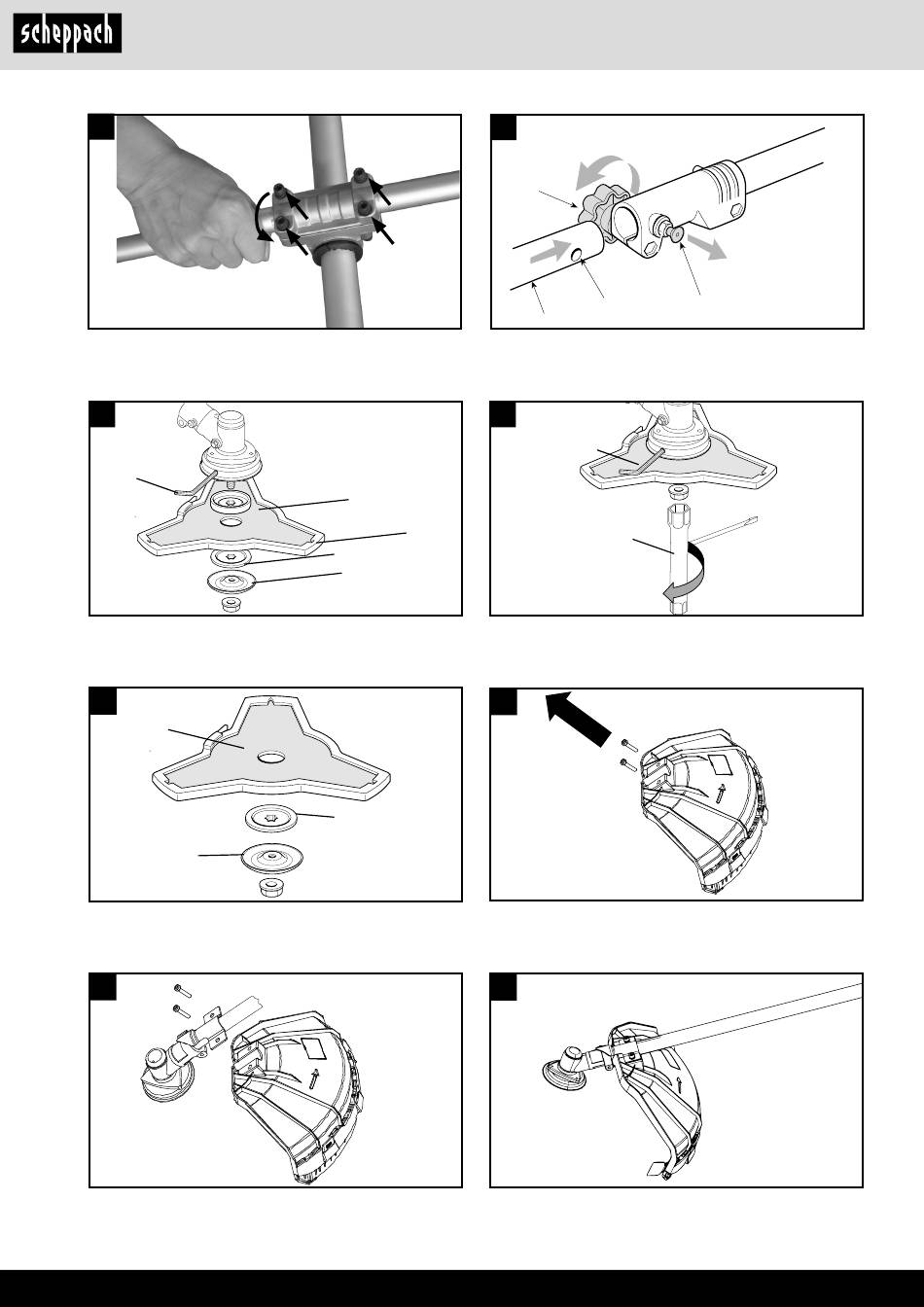 scheppach