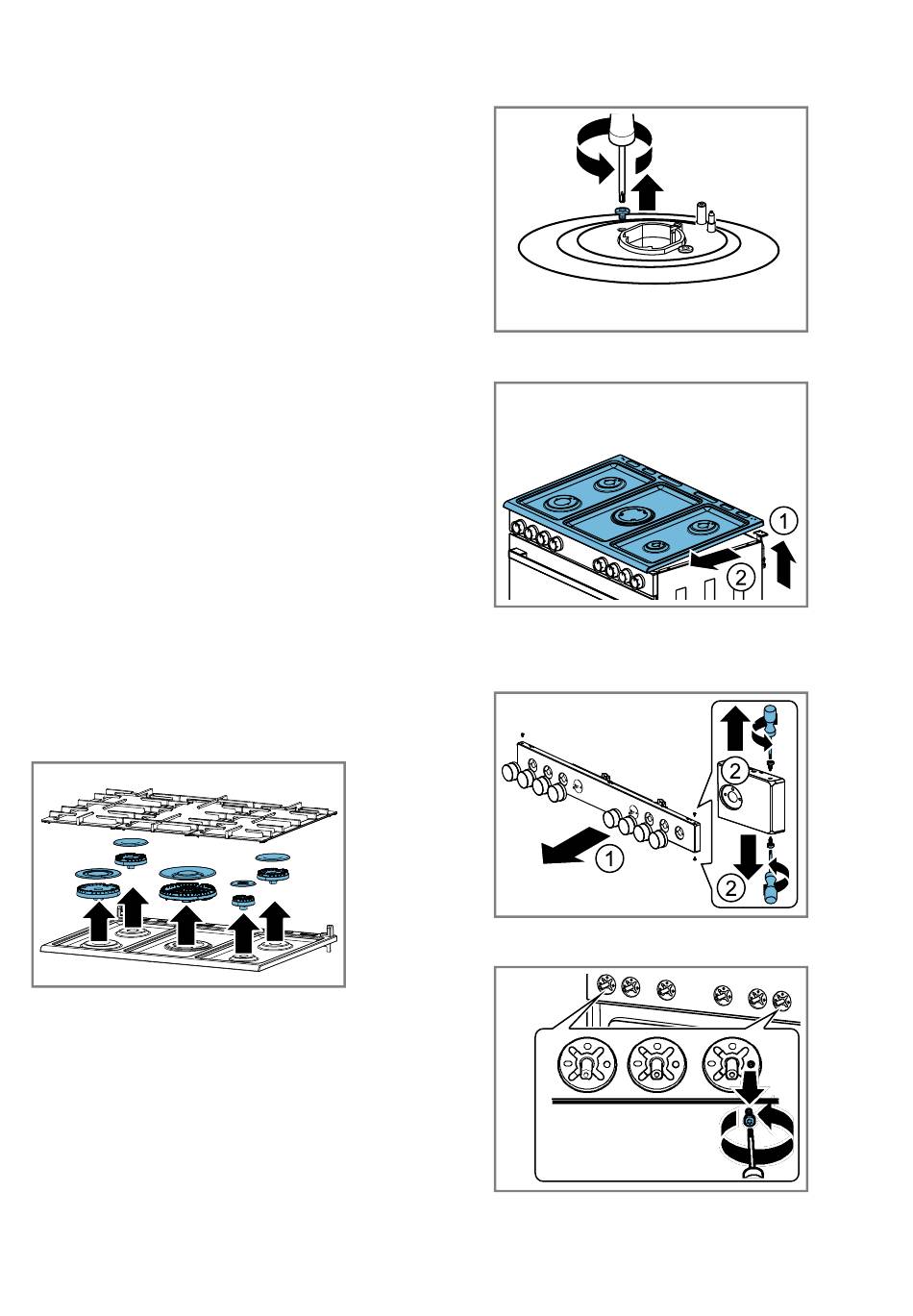 1

2

2

1

2