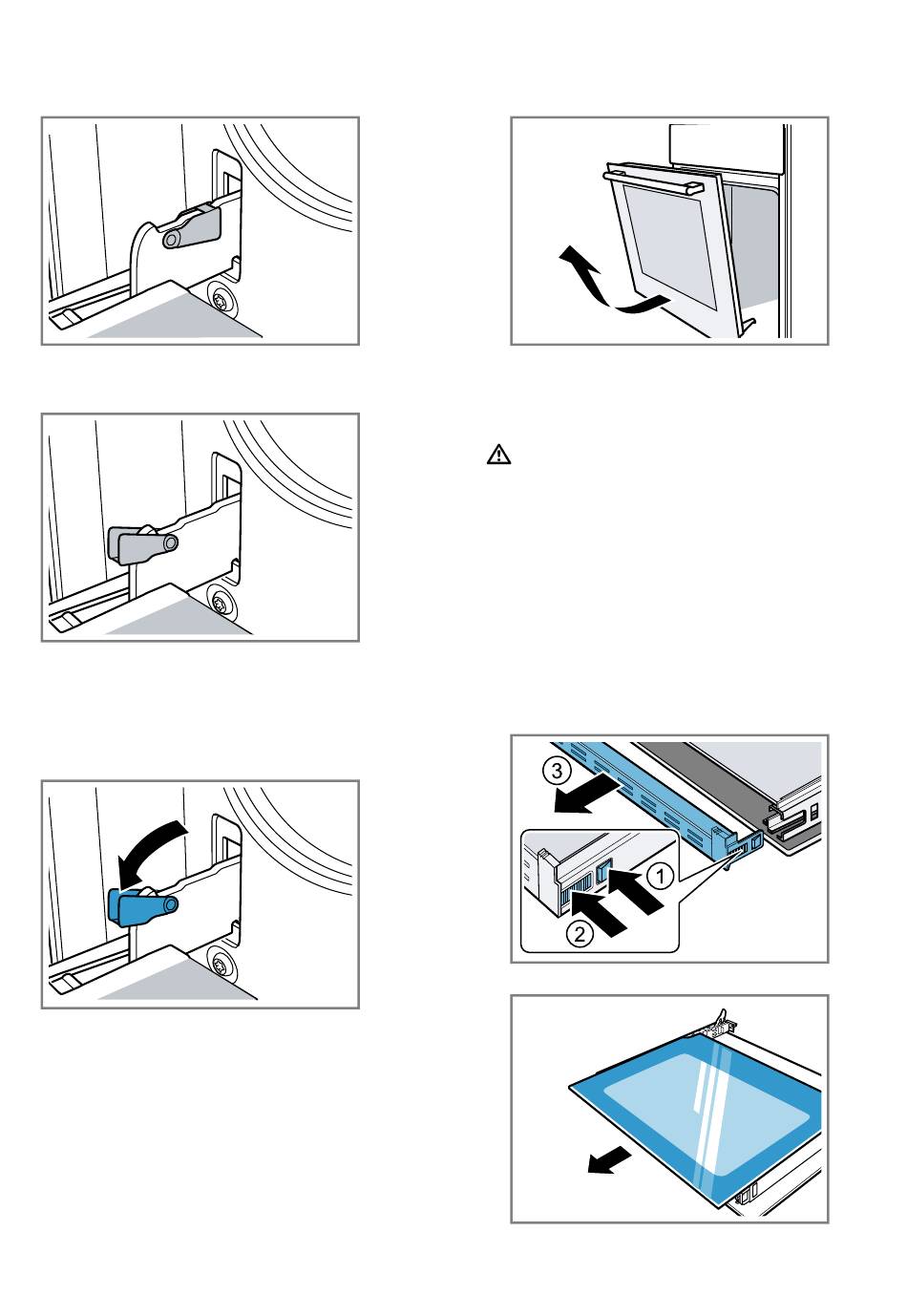 3

1

2