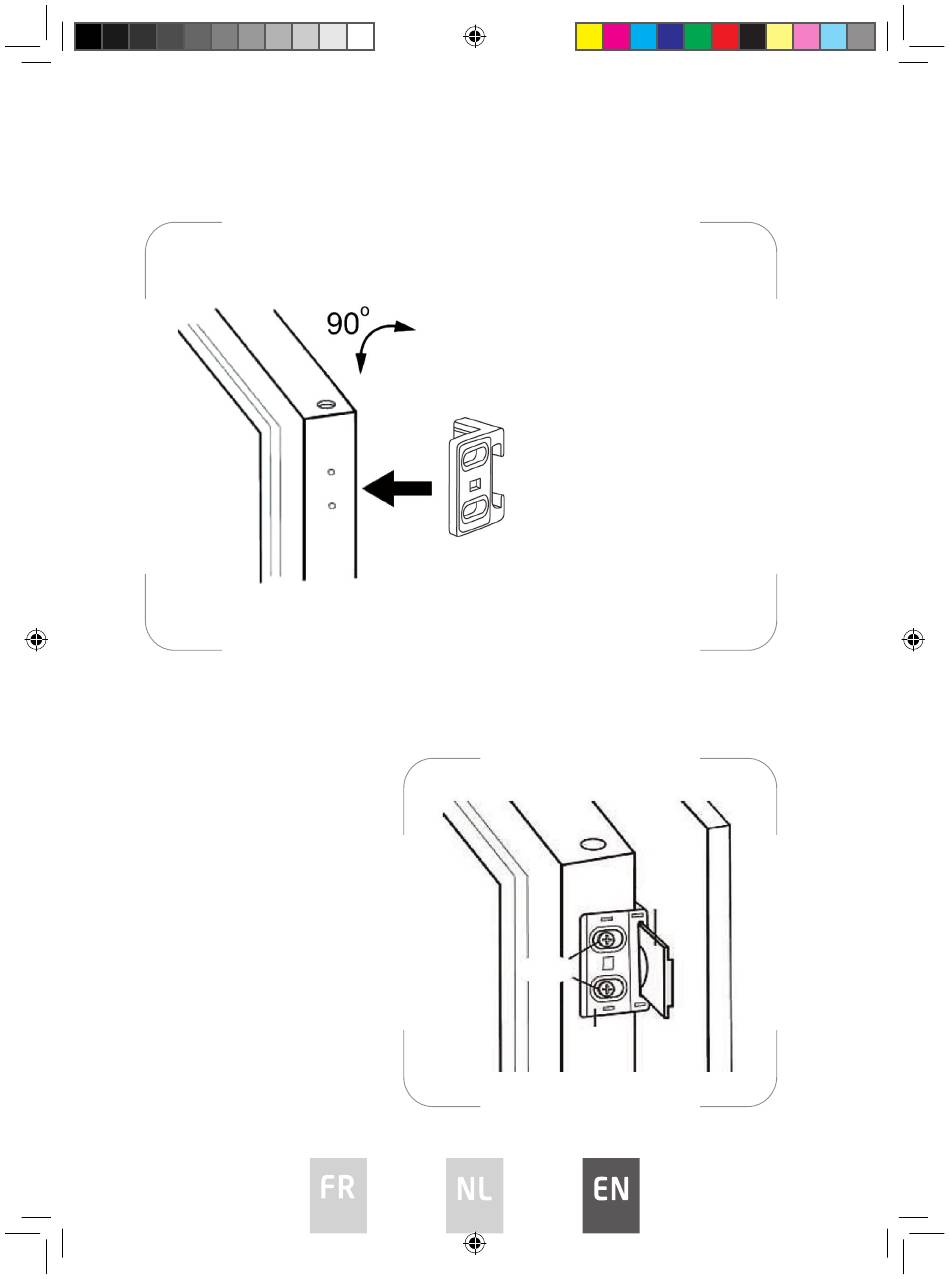 90°

FR

NL

EN