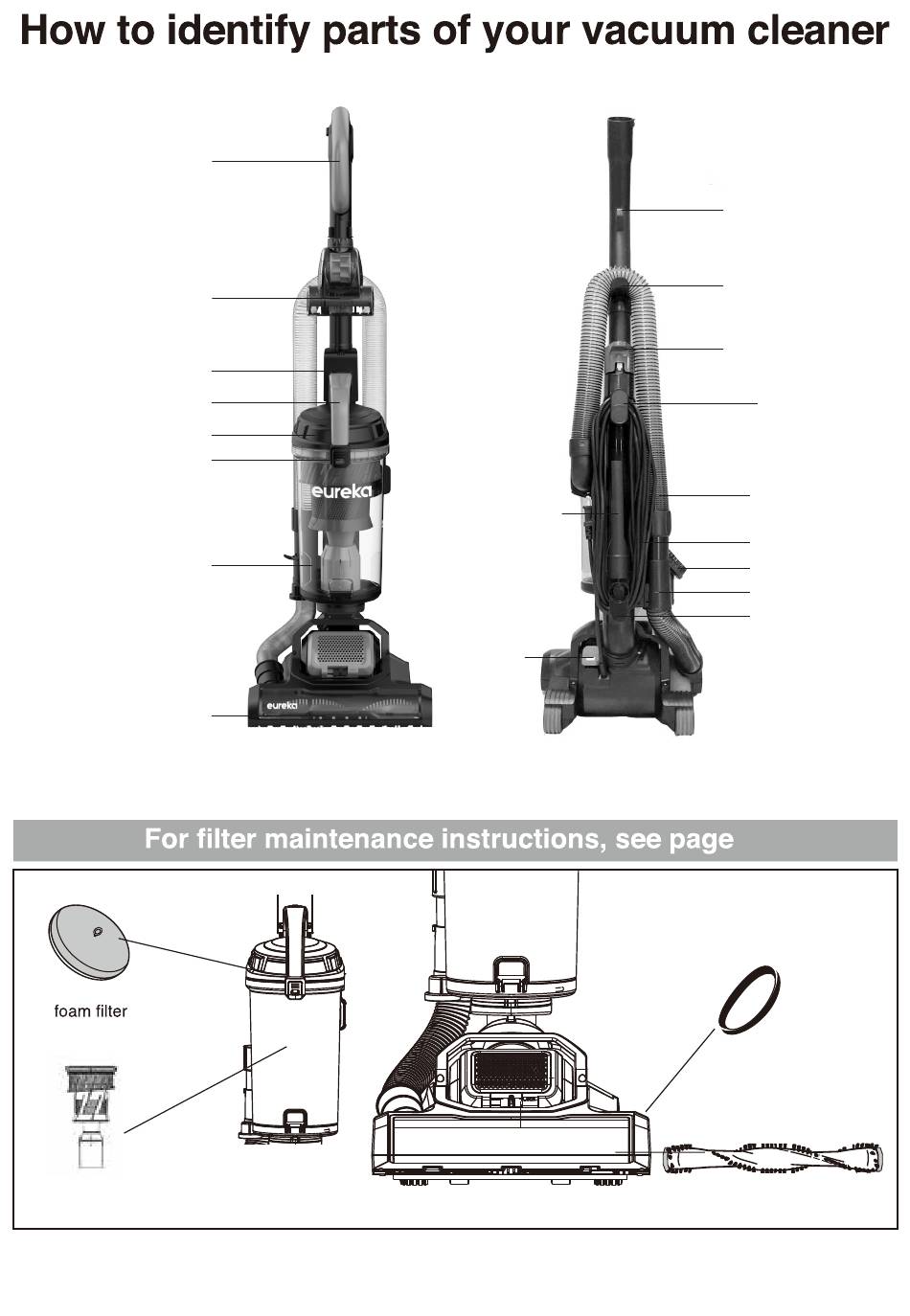 How to identify parts of your vacuum cleaner

eureka

eureka

For filter maintenance instructions, see page

foam filter