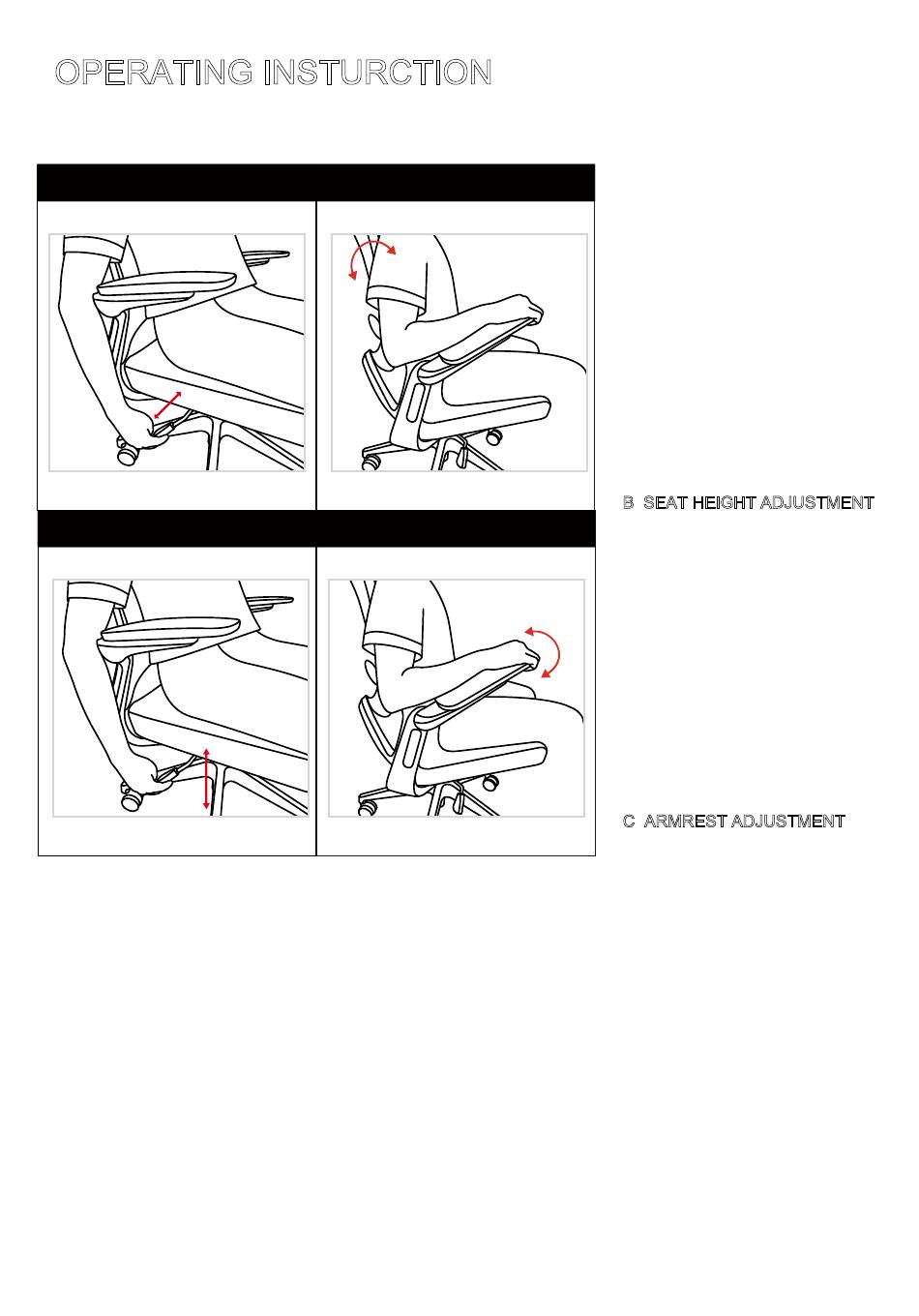 OPERATING INSTURCTION

B SEAT HEIGHT ADJUSTMENT

C ARMREST ADJUSTMENT