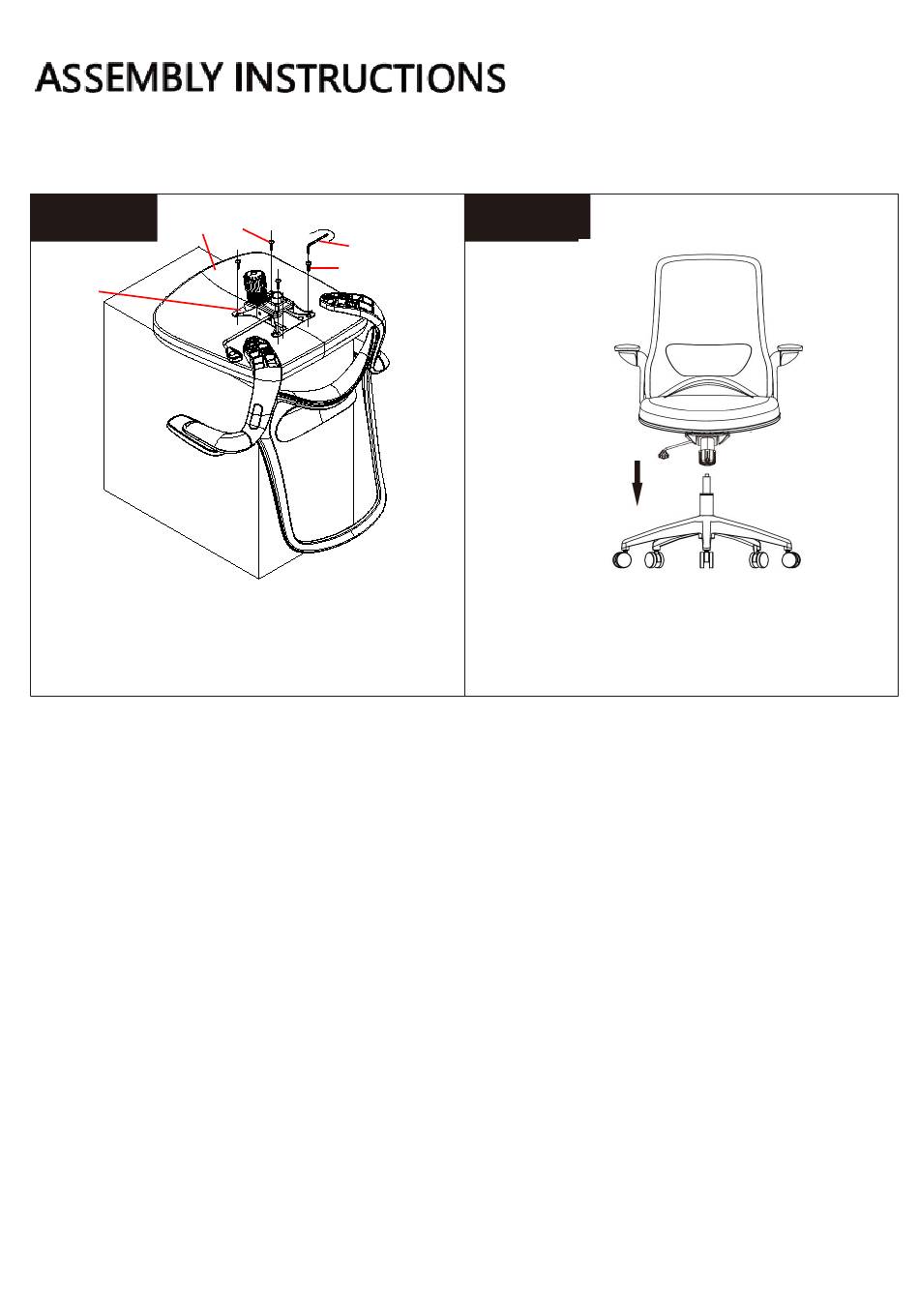 ASSEMBLY INSTRUCTIONS