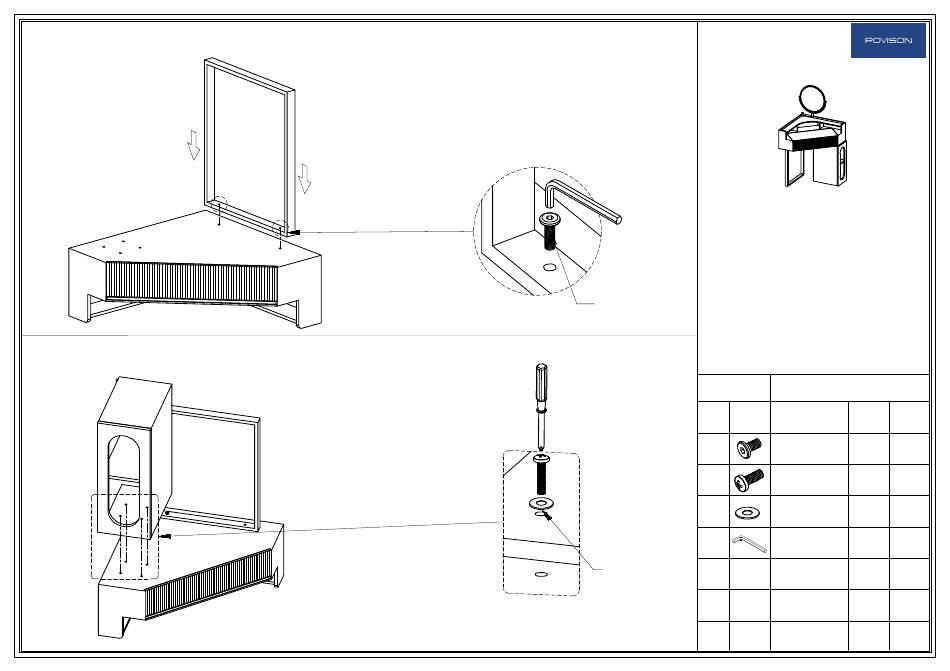 POVISON