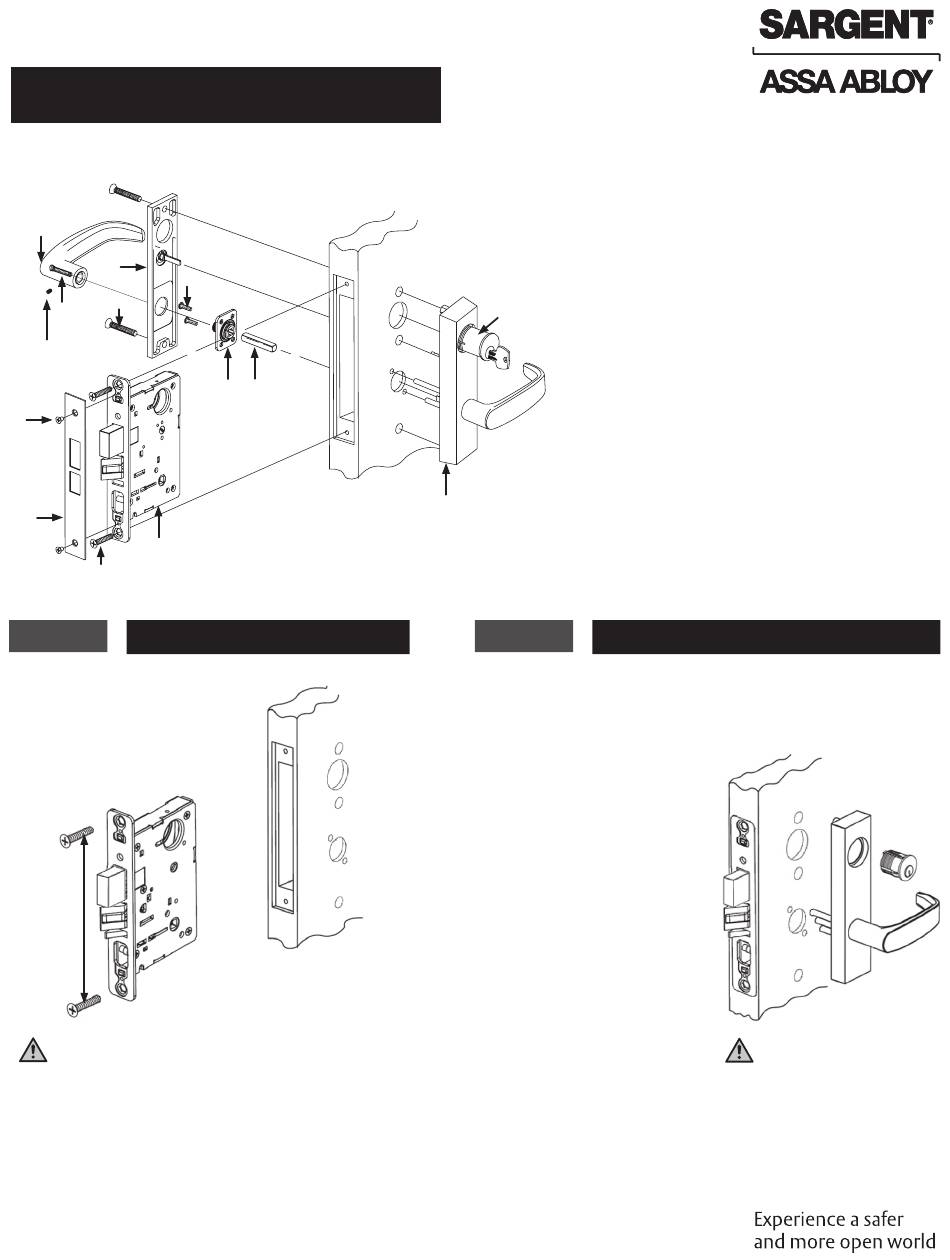 SARGENT®

ASSA ABLOY

Experience a safer and more open world