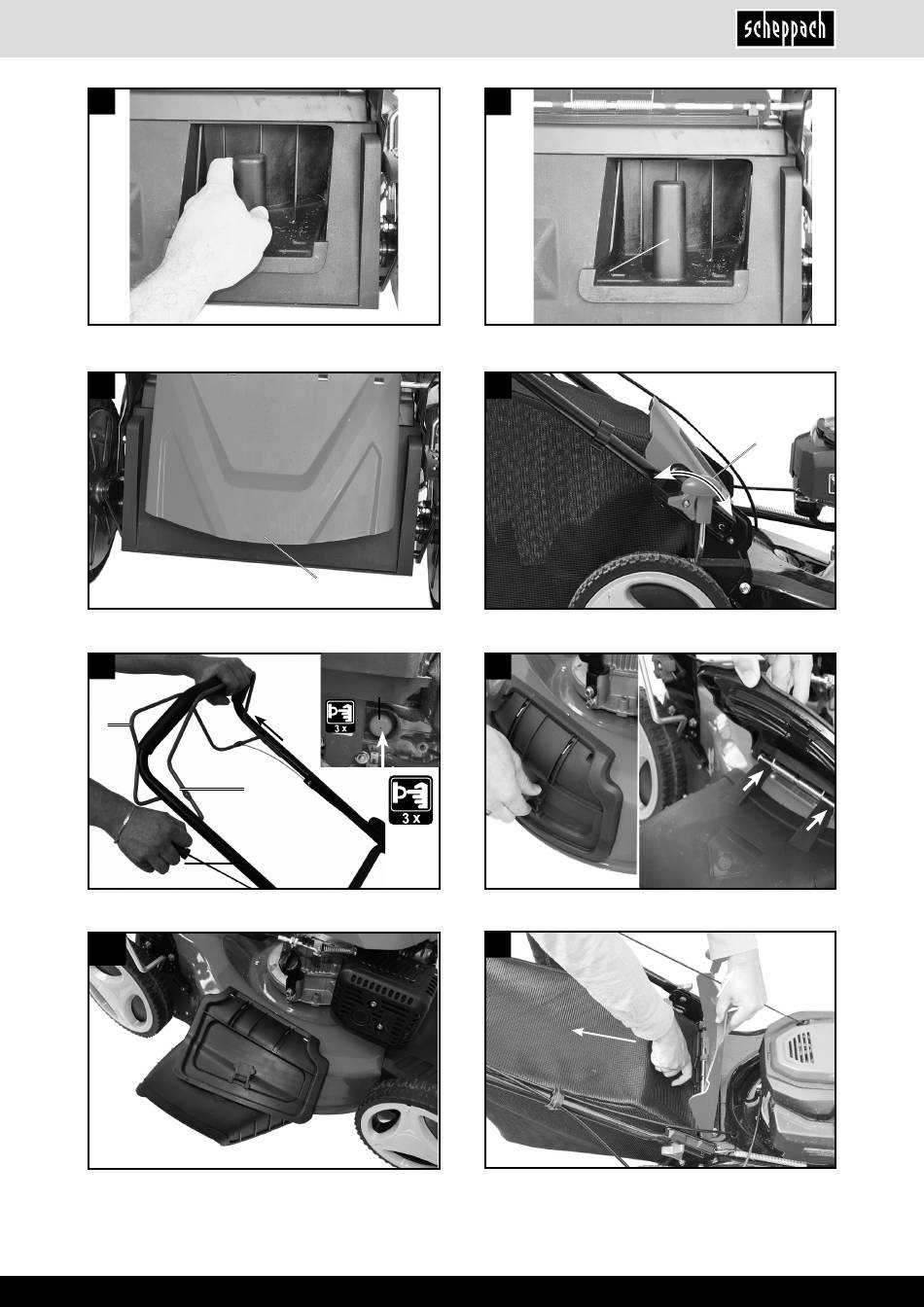 scheppach

3 x

3 x