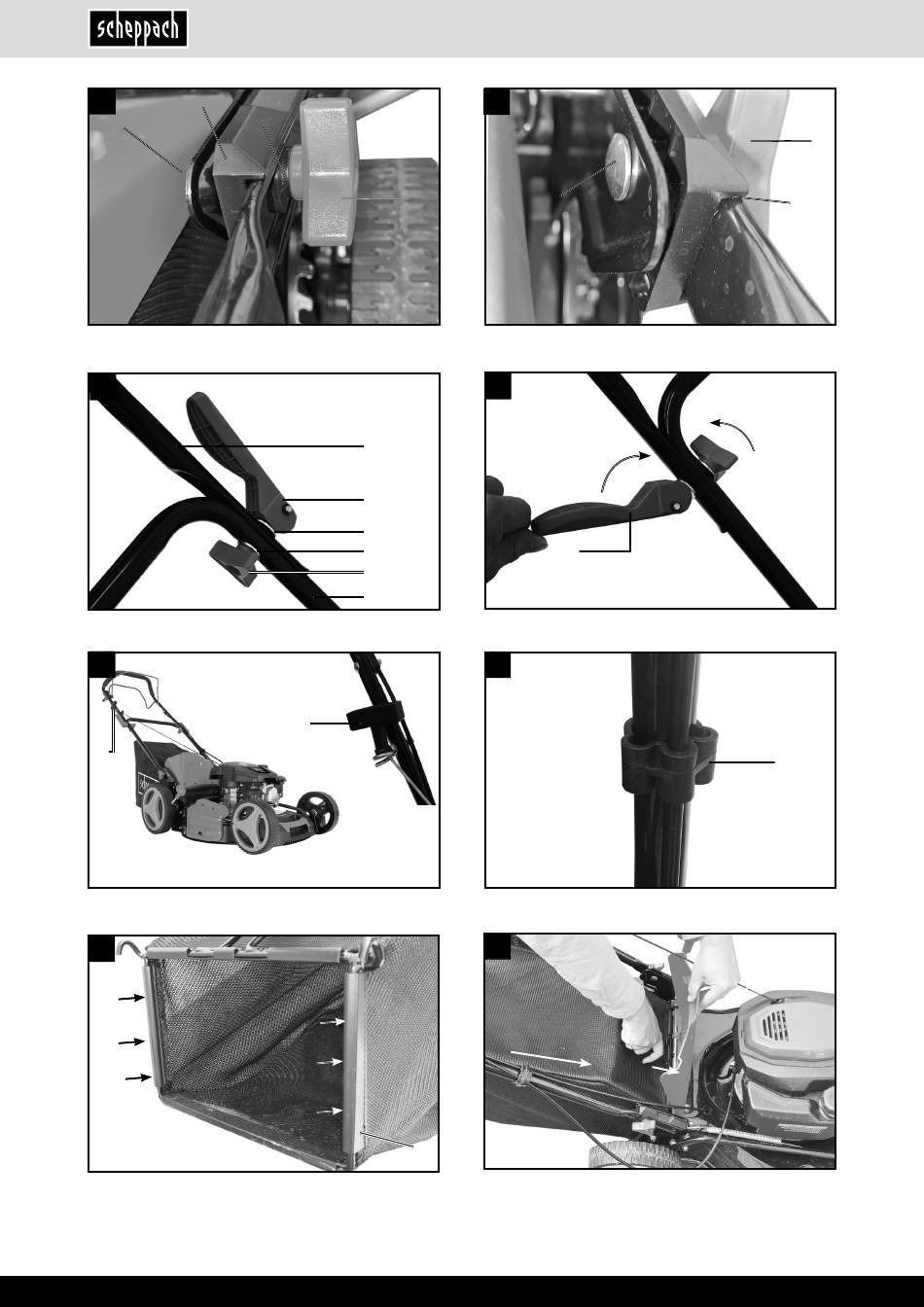 scheppach