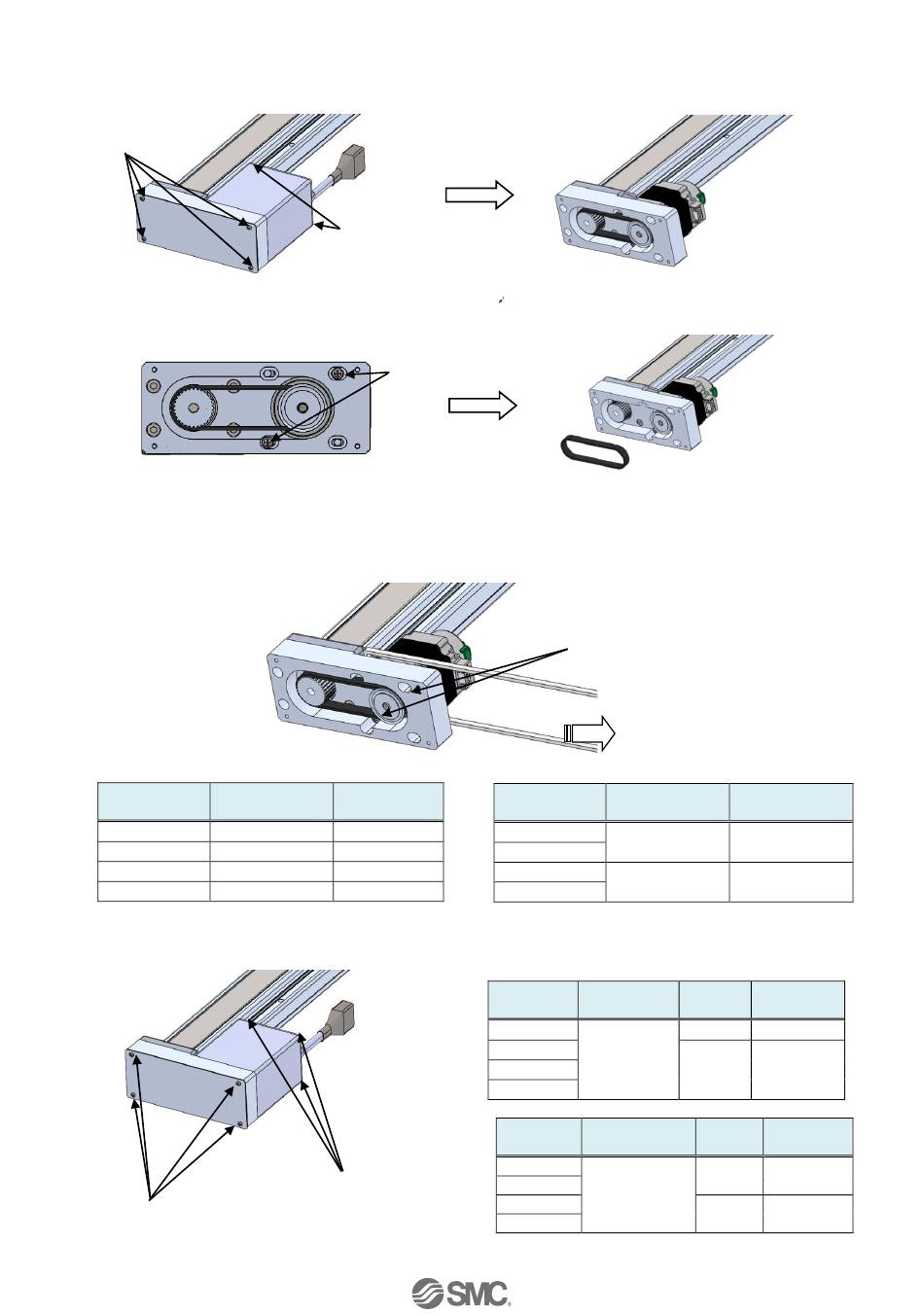 SMC