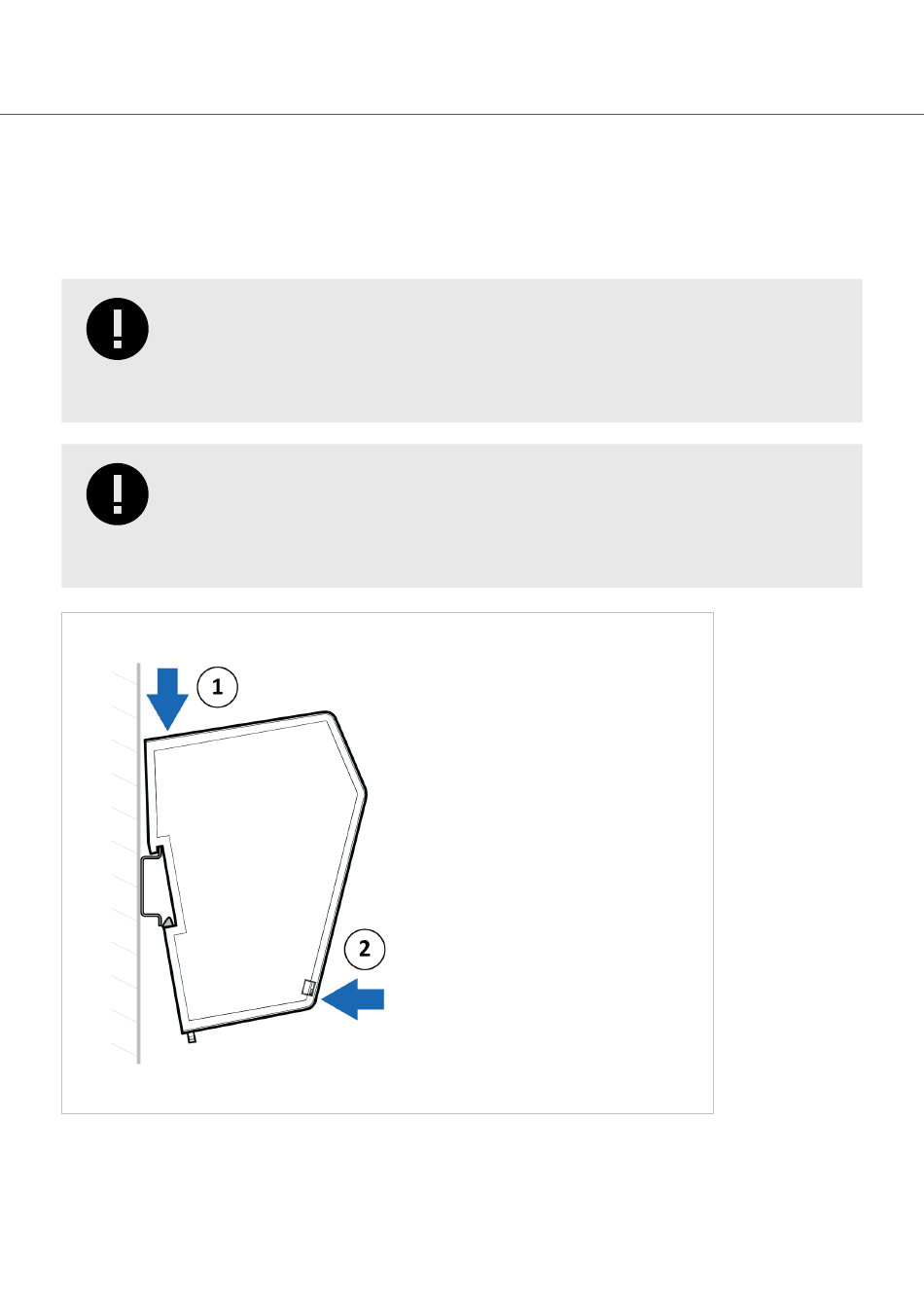 1

2