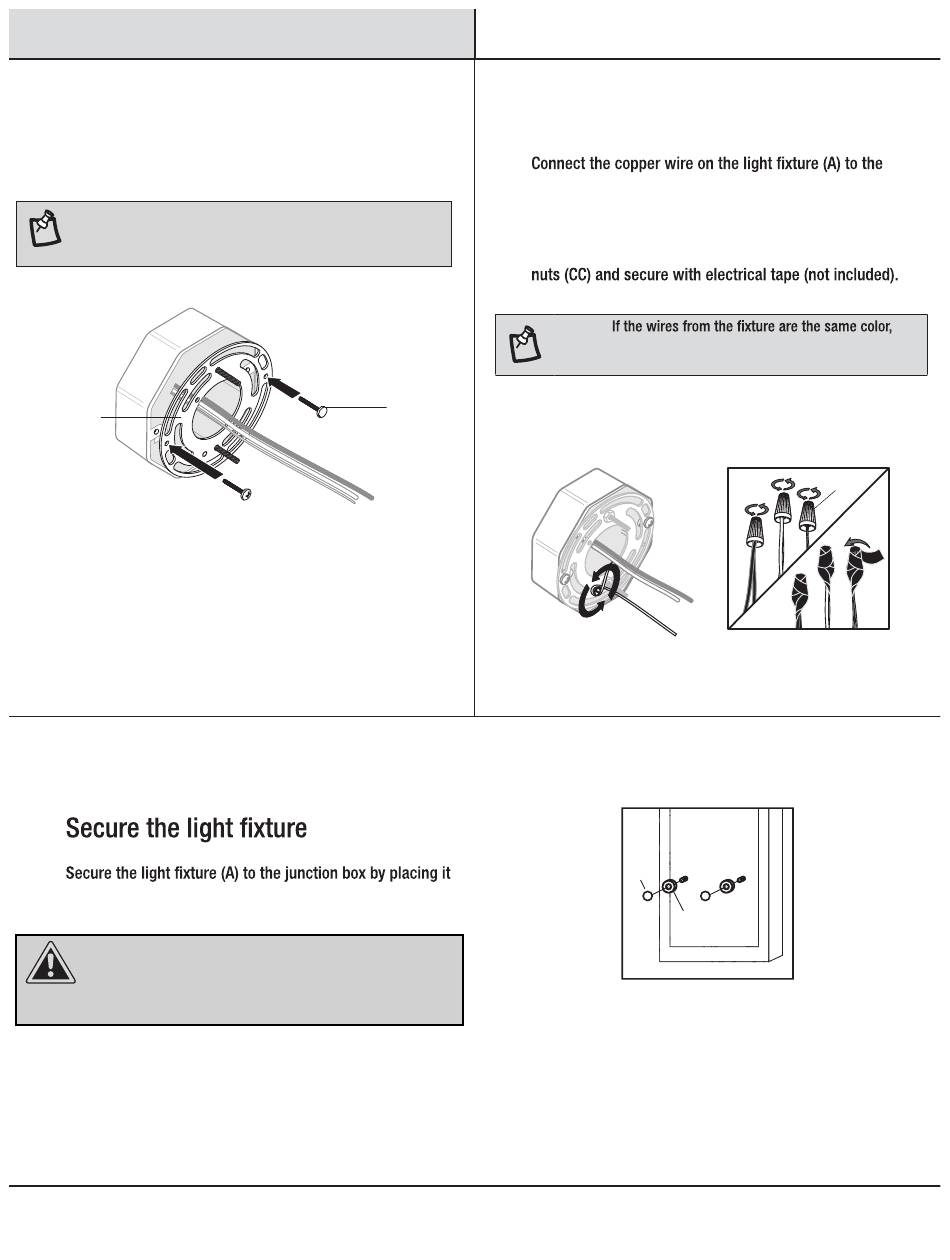 Connect the copper wire on the light fixture (A) to the

nuts (CC) and secure with electrical tape (not included).

If the wires from the fixture are the same color,

Secure the light fixture

Secure the light fixture (A) to the junction box by placing it