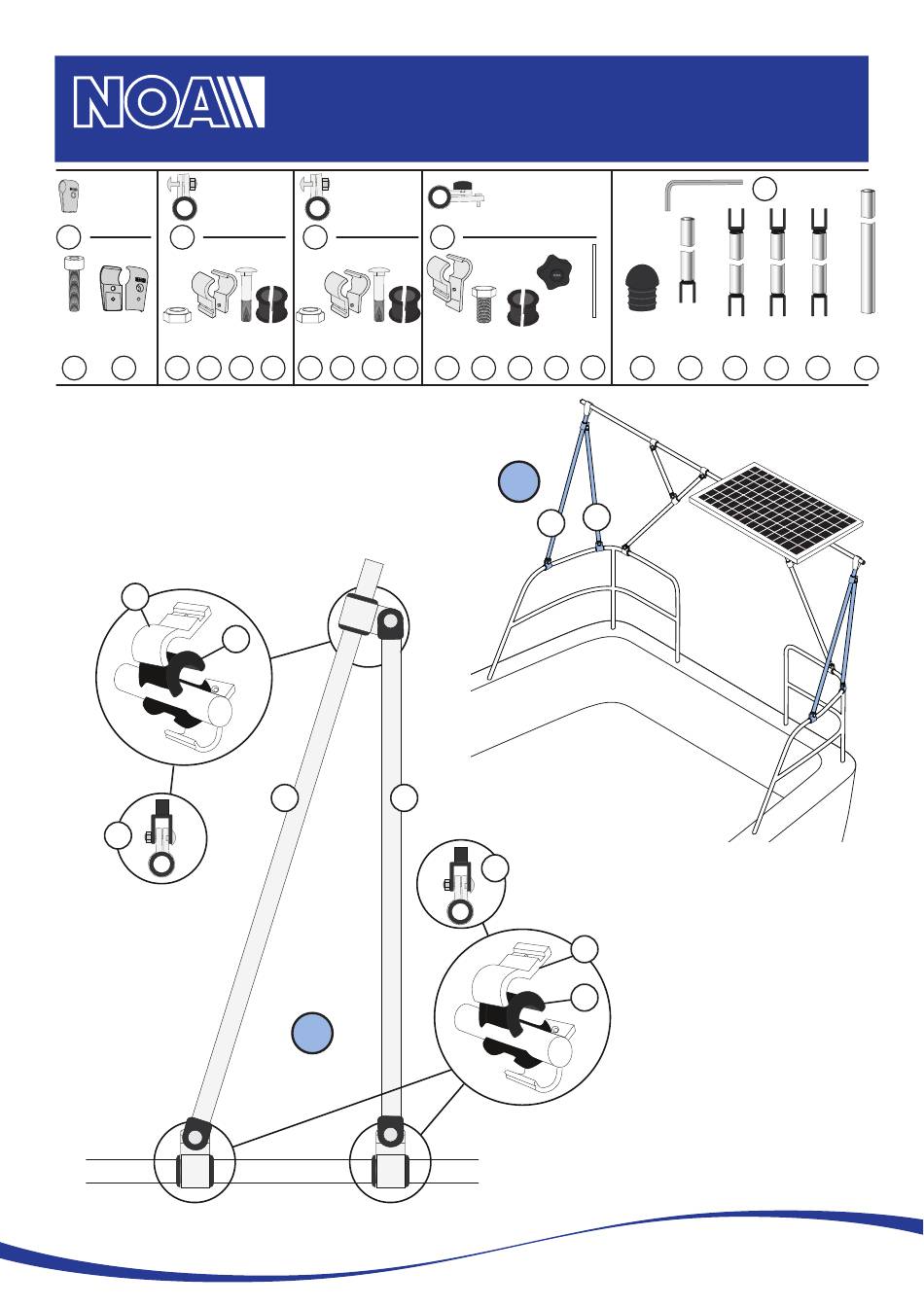 NOA