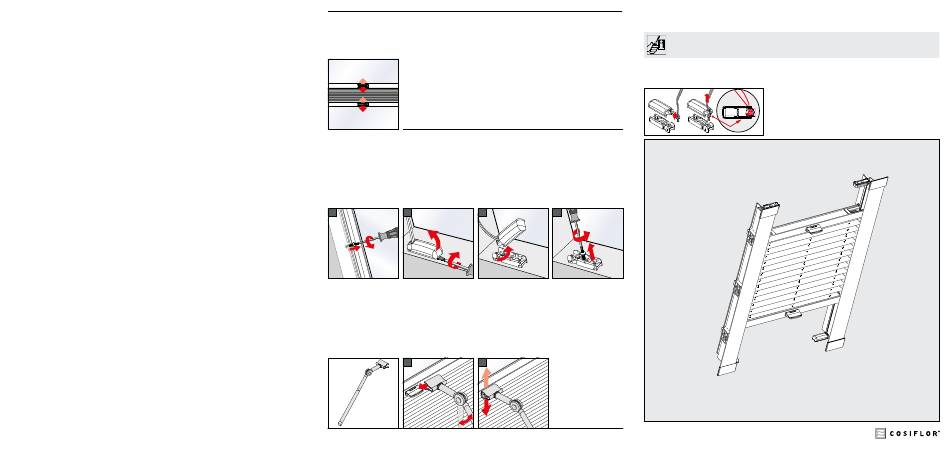 COSIFLOR®