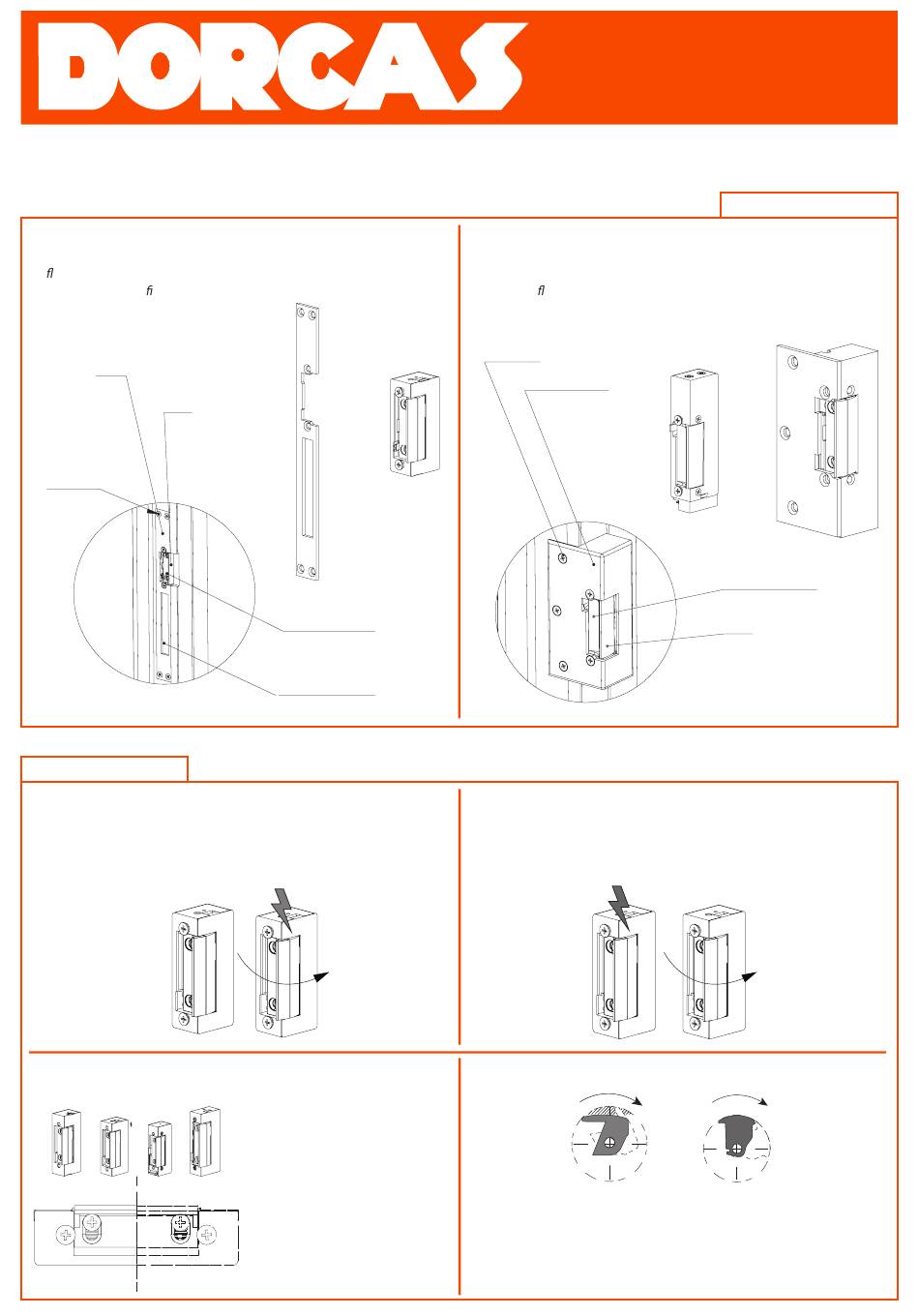 DORCAS

ﬂ

ﬁ

ﬂ