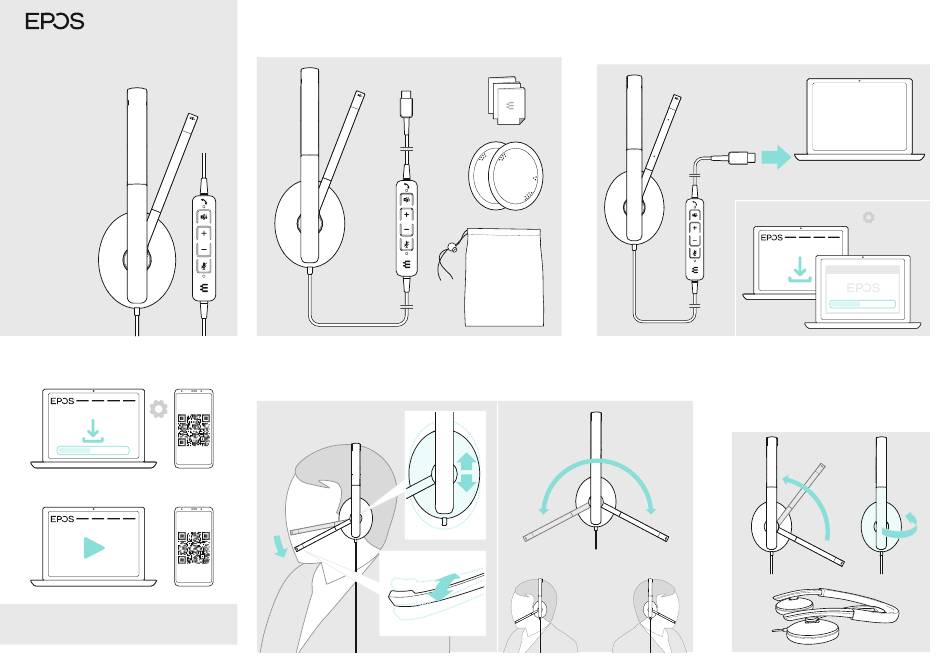 EPOS

EPOS

EPOS

EPOS

EPOS